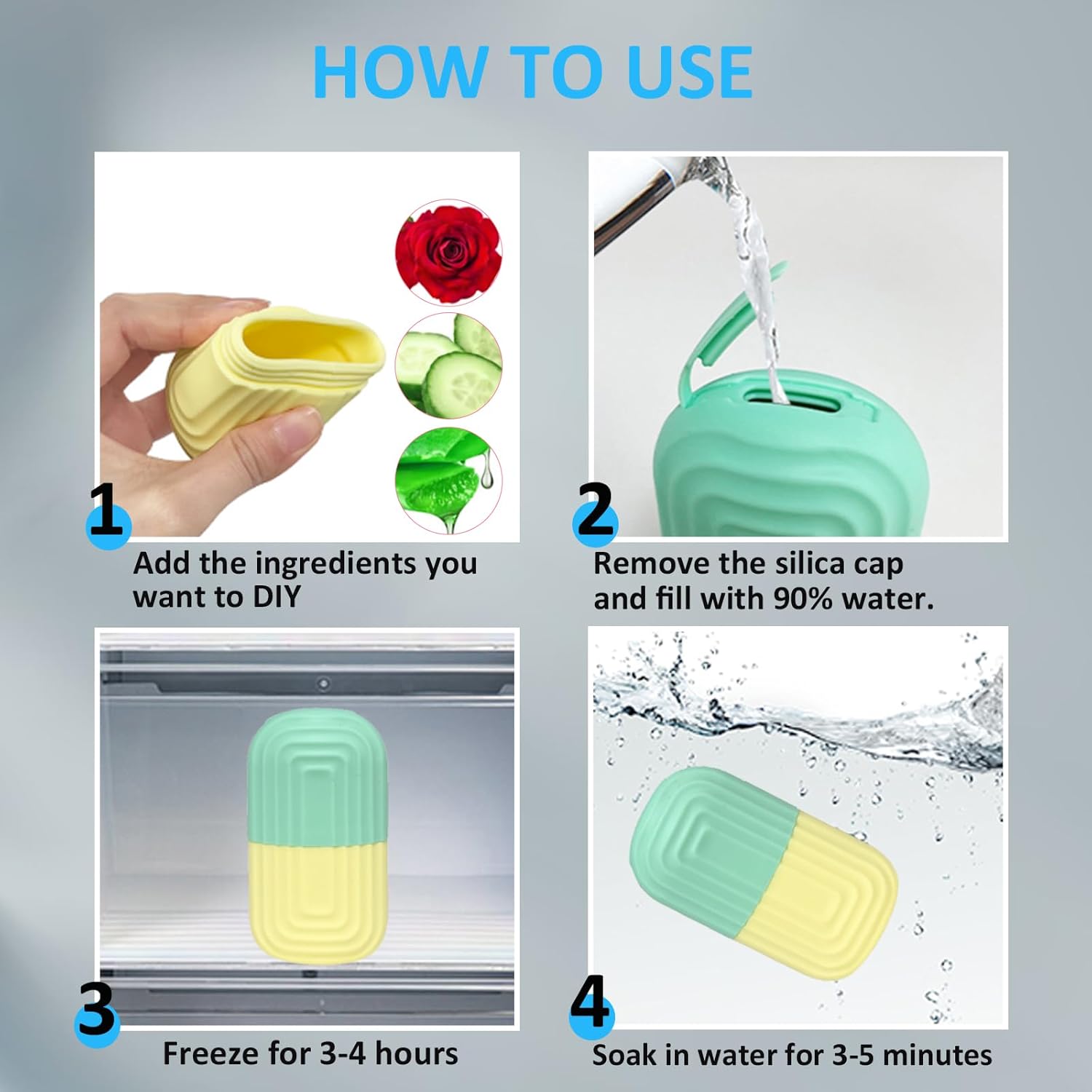 HOW TO USE

1
Add the ingredients you want to DIY

2
Remove the silica cap and fill with 90% water.

3
Freeze for 3-4 hours

4
Soak in water for 3-5 minutes