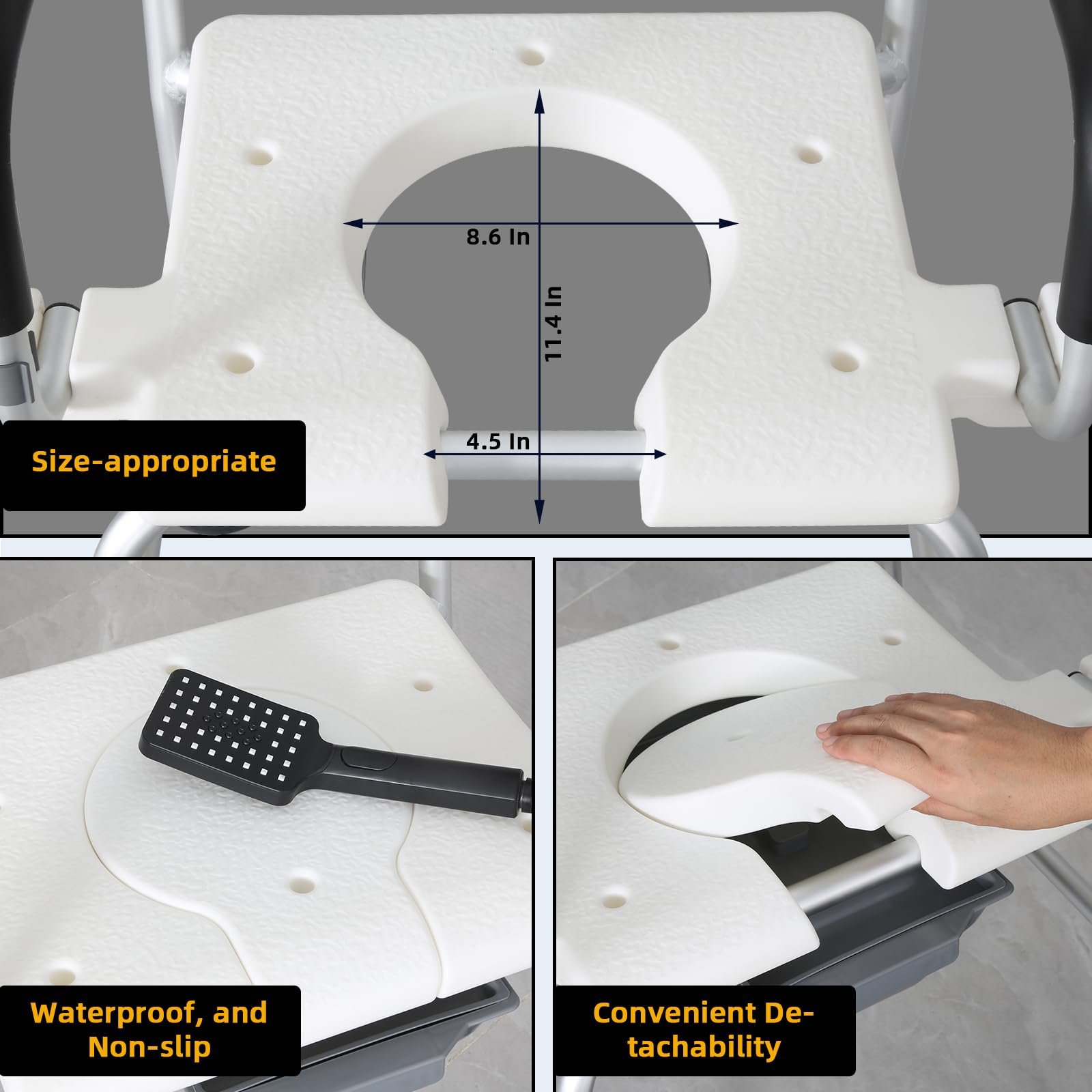 8.6 In

11.4 In

4.5 In

Size-appropriate

Waterproof, and Non-slip

Convenient Detachability