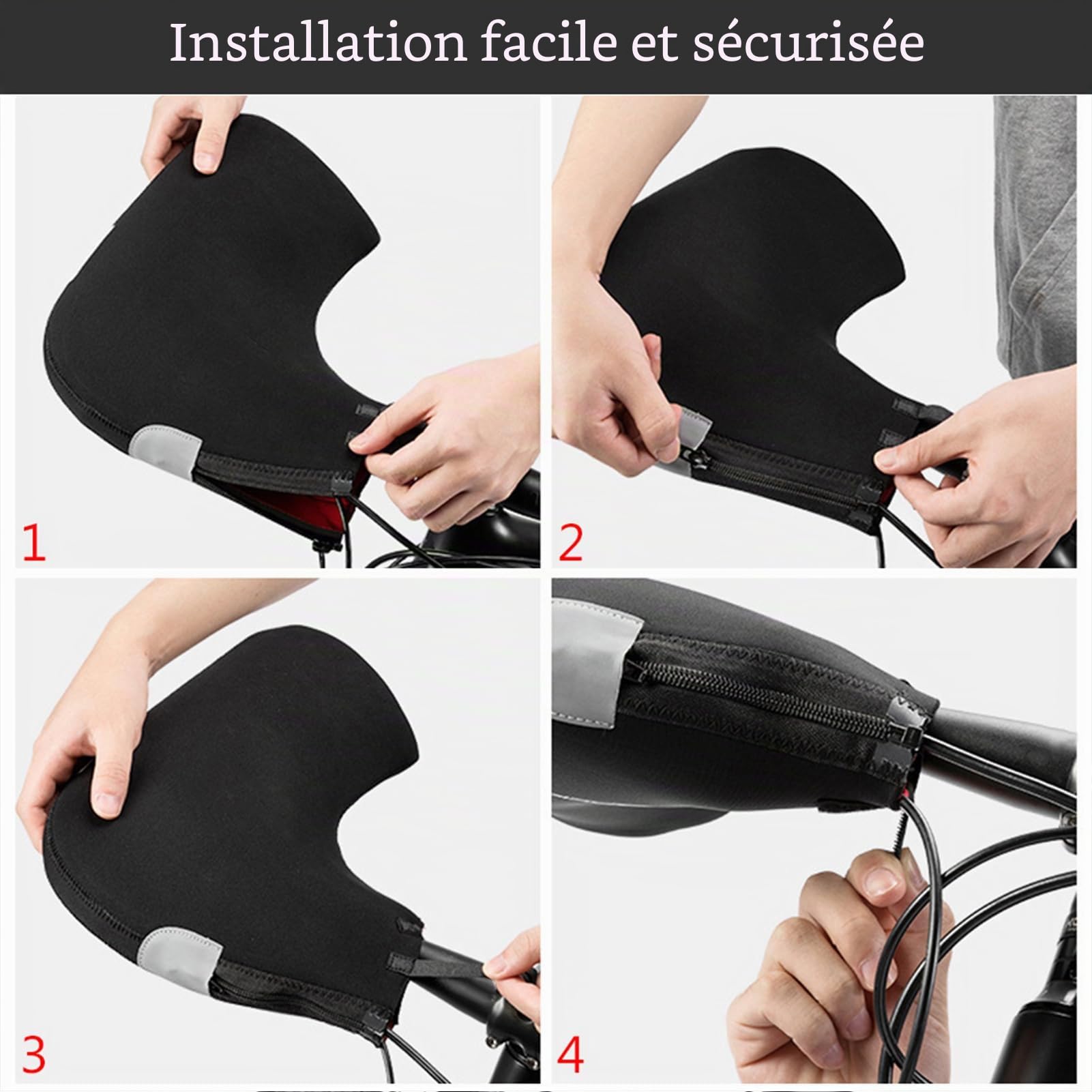 Installation facile et sécurisée

1

2

3

4