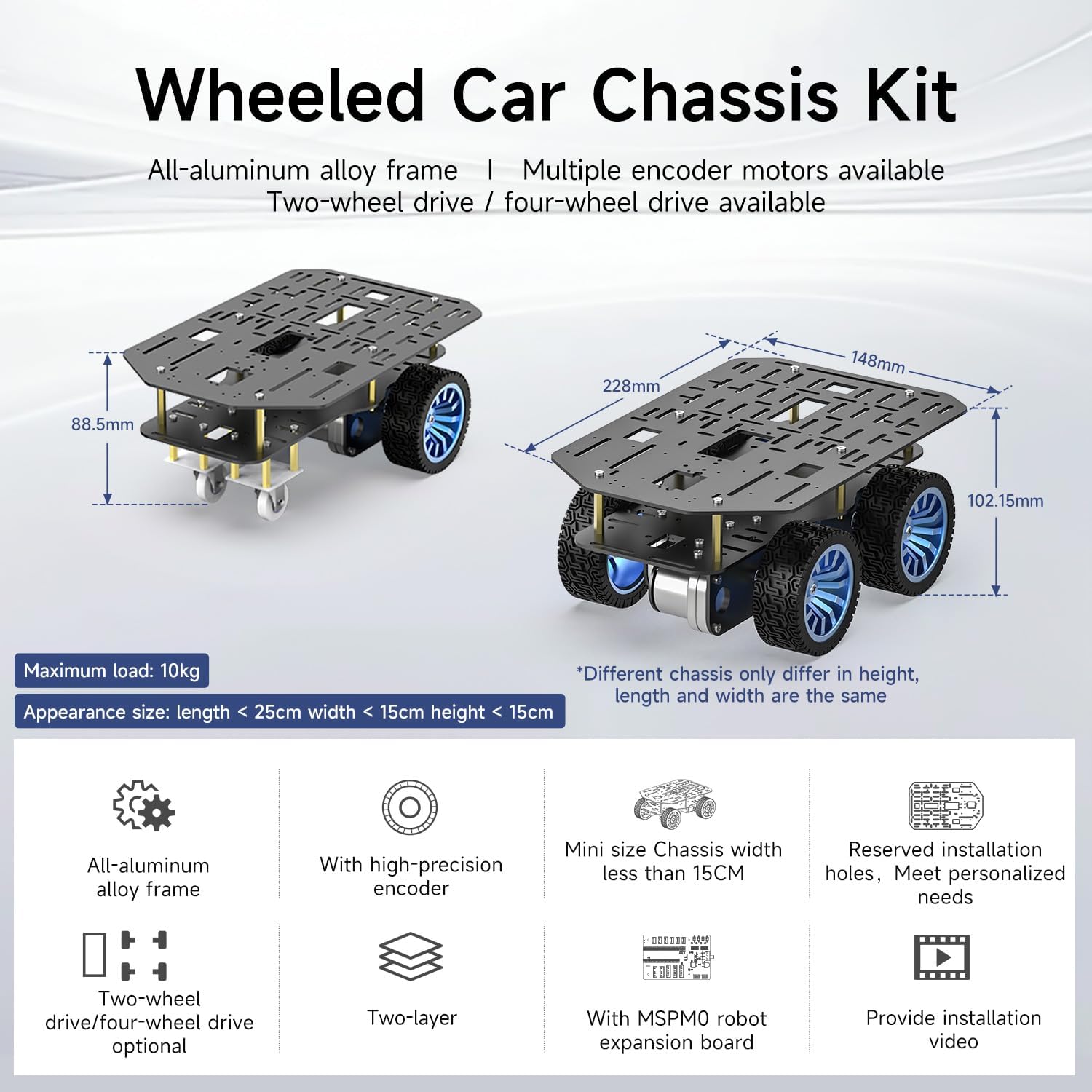 Wheeled Car Chassis Kit

All-aluminum alloy frame | Multiple encoder motors available
Two-wheel drive / four-wheel drive available

88.5mm

228mm

148mm

102.15mm

Maximum load: 10kg

Appearance size: length < 25cm width < 15cm height < 15cm

*Different chassis only differ in height, length and width are the same

All-aluminum alloy frame

With high-precision encoder

Mini size Chassis width less than 15CM

Reserved installation holes, Meet personalized needs

Two-wheel drive/four-wheel drive optional

Two-layer

With MSPM0 robot expansion board

Provide installation video