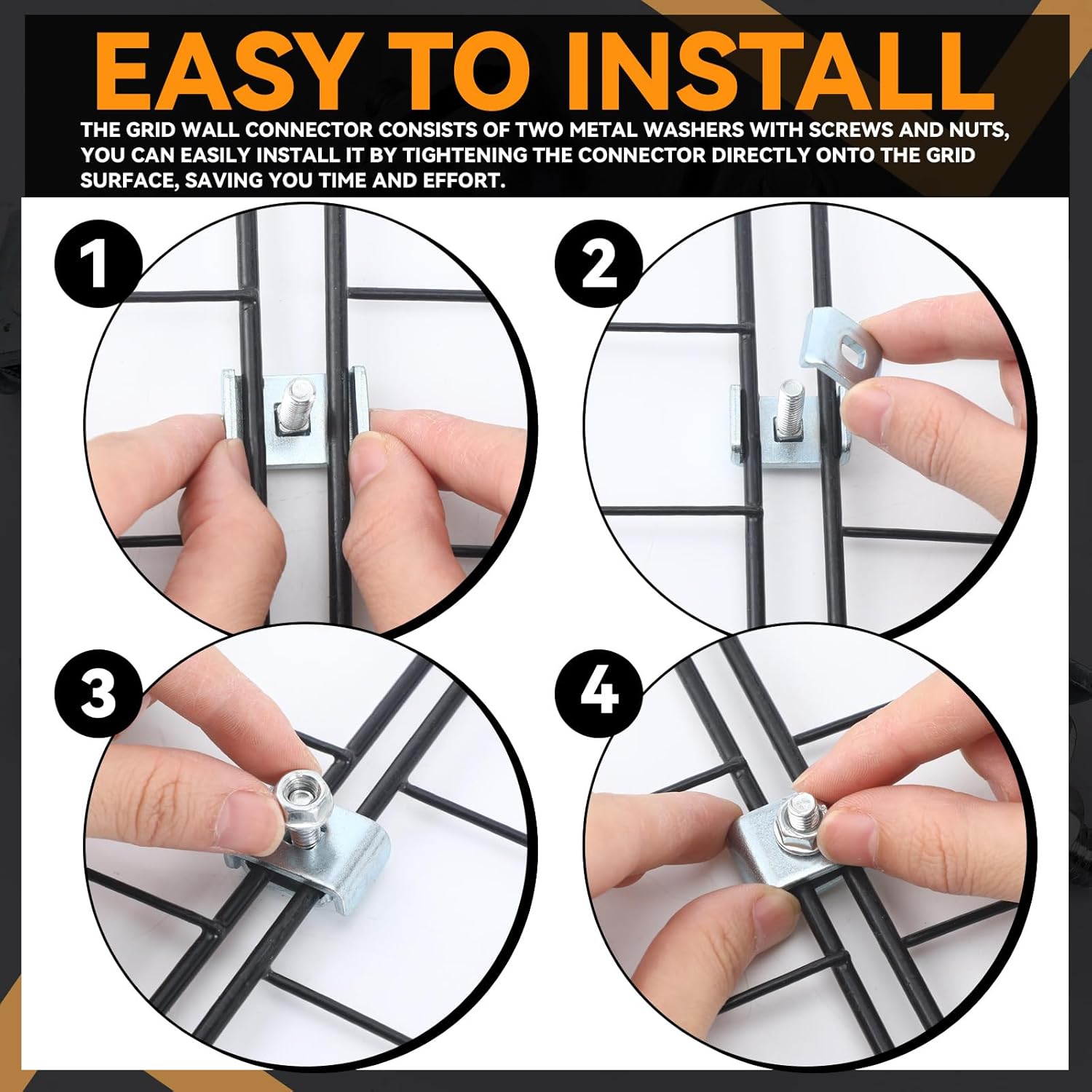 EASY TO INSTALL

THE GRID WALL CONNECTOR CONSISTS OF TWO METAL WASHERS WITH SCREWS AND NUTS, YOU CAN EASILY INSTALL IT BY TIGHTENING THE CONNECTOR DIRECTLY ONTO THE GRID SURFACE, SAVING YOU TIME AND EFFORT.

1

2

3

4