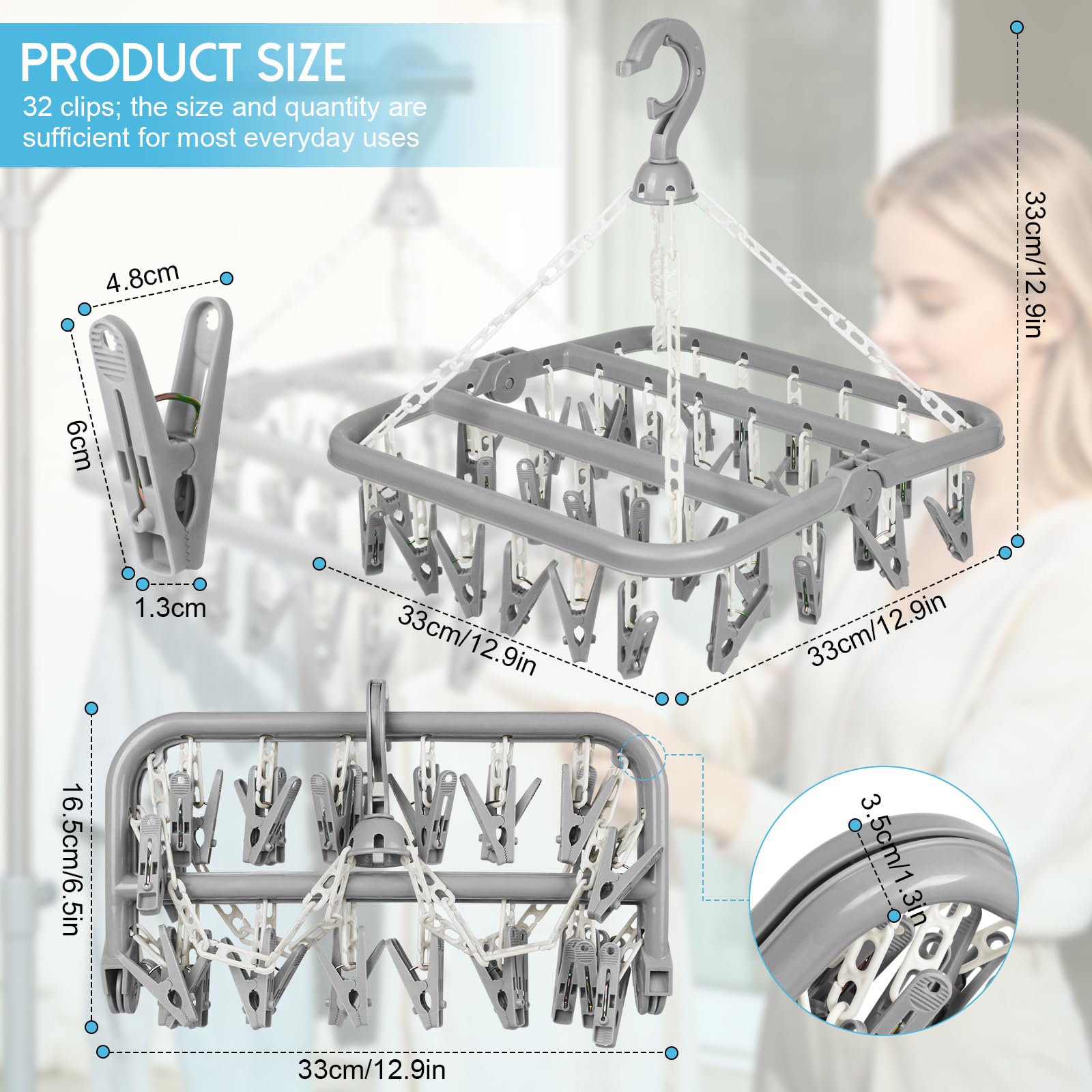 PRODUCT SIZE

32 clips; the size and quantity are sufficient for most everyday uses

4.8cm

6cm

1.3cm

33cm/12.9in

33cm/12.9in

33cm/12.9in

16.5cm/6.5in

33cm/12.9in

3.5cm/1.3in