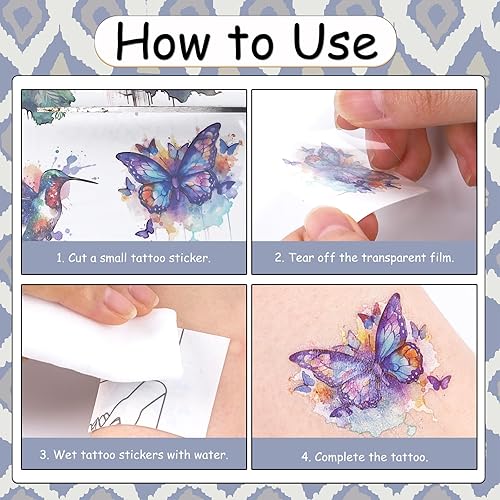 How to Use

1. Cut a small tattoo sticker.

2. Tear off the transparent film.

3. Wet tattoo stickers with water.

4. Complete the tattoo.