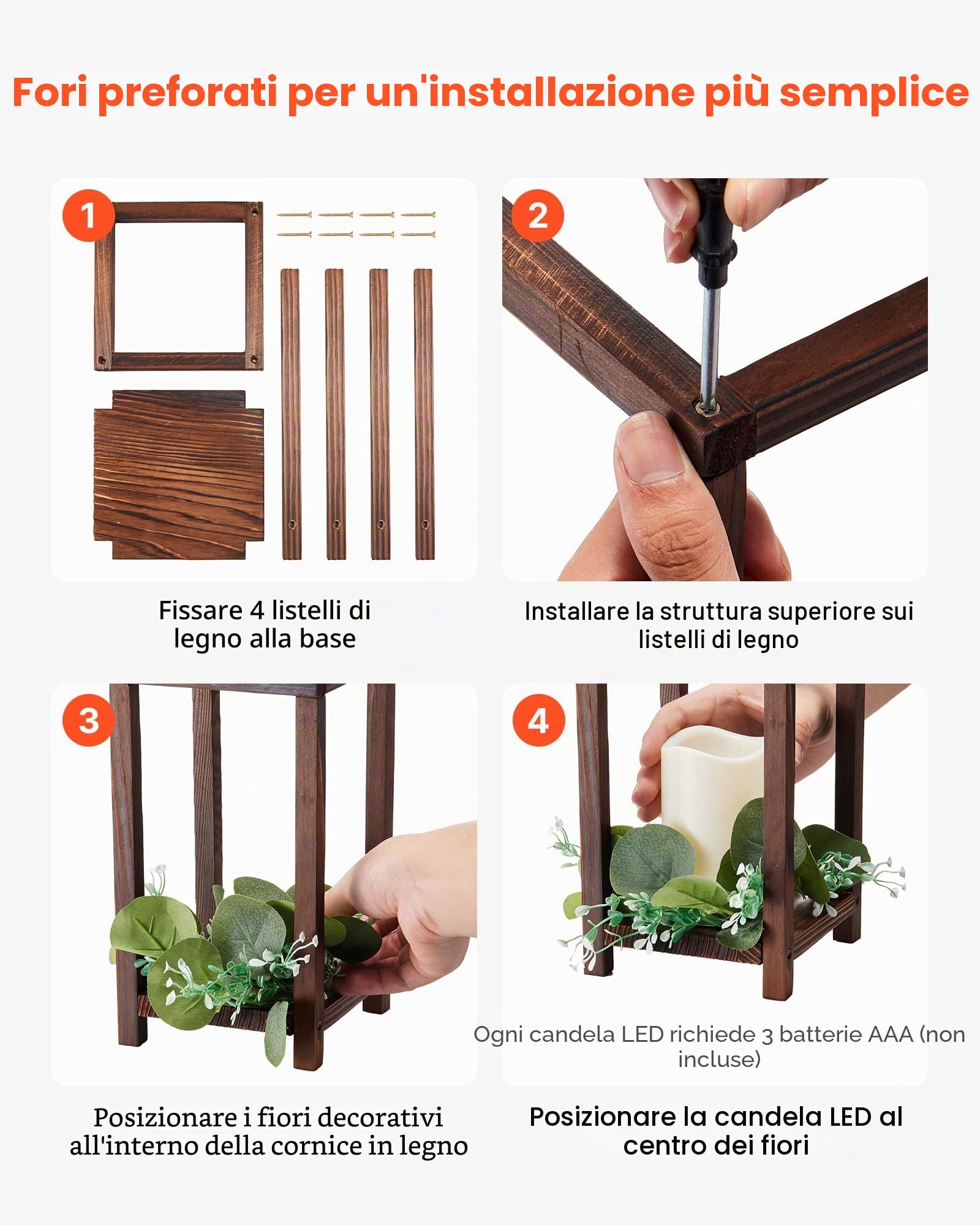 Fori preforati per un'installazione più semplice

1

Fissare 4 listelli di legno alla base

2

Installare la struttura superiore sui listelli di legno

3

Posizionare i fiori decorativi all'interno della cornice in legno

4

Ogni candela LED richiede 3 batterie AAA (non incluse)

Posizionare la candela LED al centro dei fiori