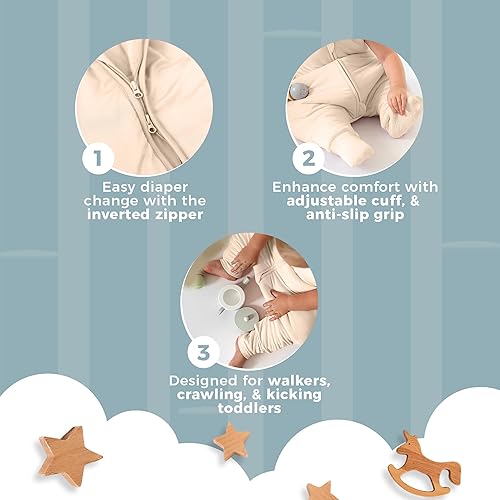 1
Easy diaper change with the inverted zipper

2
Enhance comfort with adjustable cuff, & anti-slip grip

3
Designed for walkers, crawling, & kicking toddlers