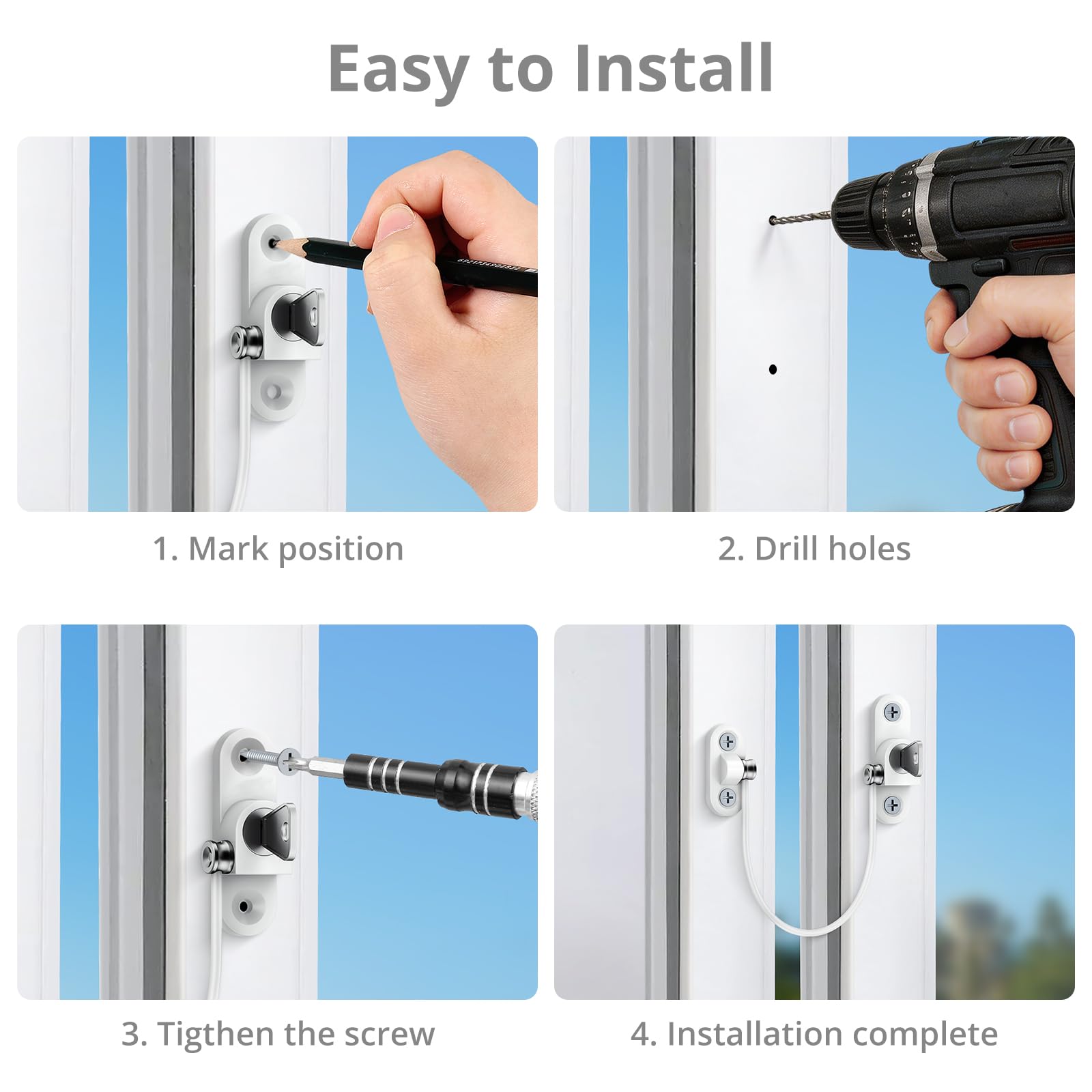 Easy to Install

1. Mark position

2. Drill holes

3. Tigthen the screw

4. Installation complete