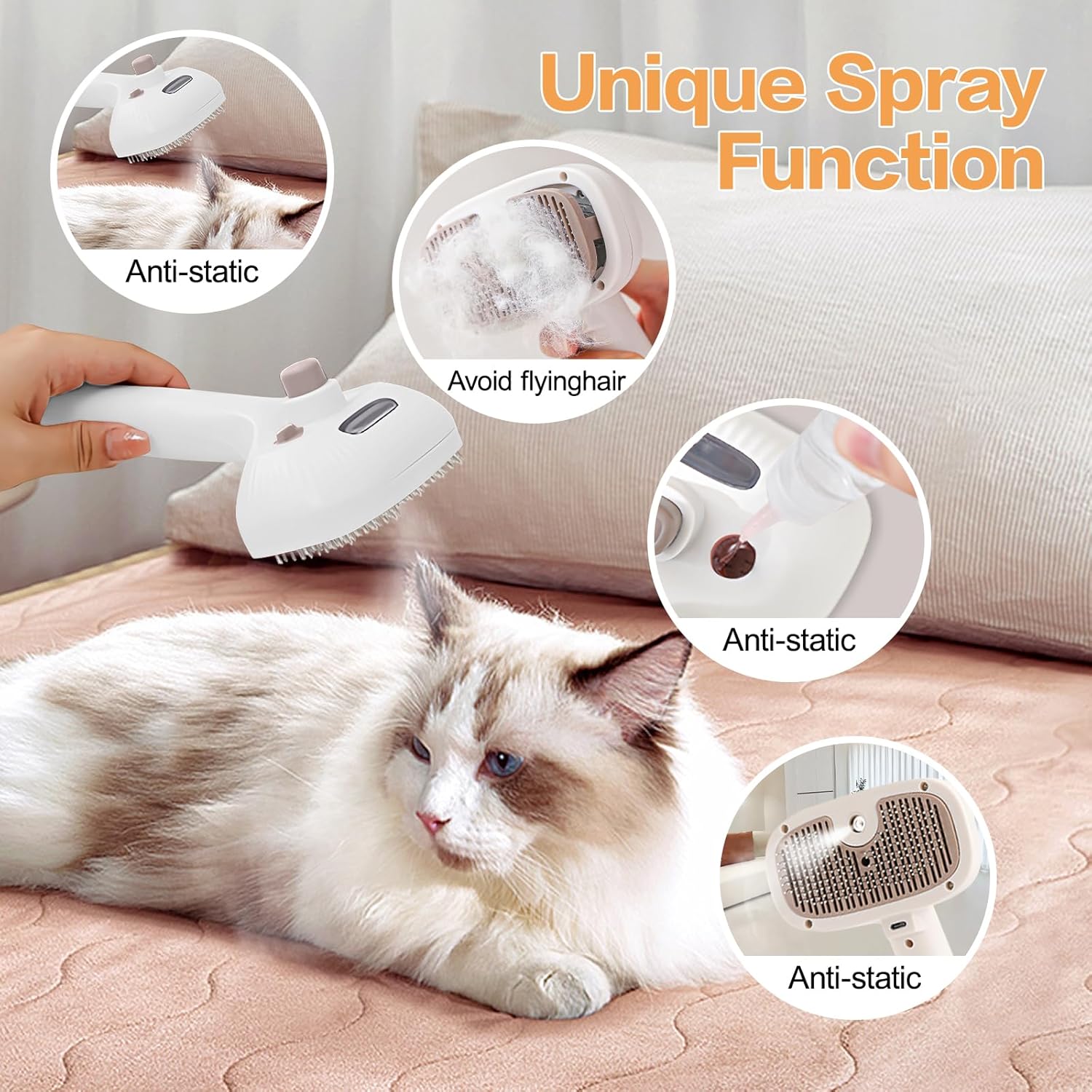 Unique Spray Function

Anti-static

Avoid flyinghair

Anti-static

Anti-static