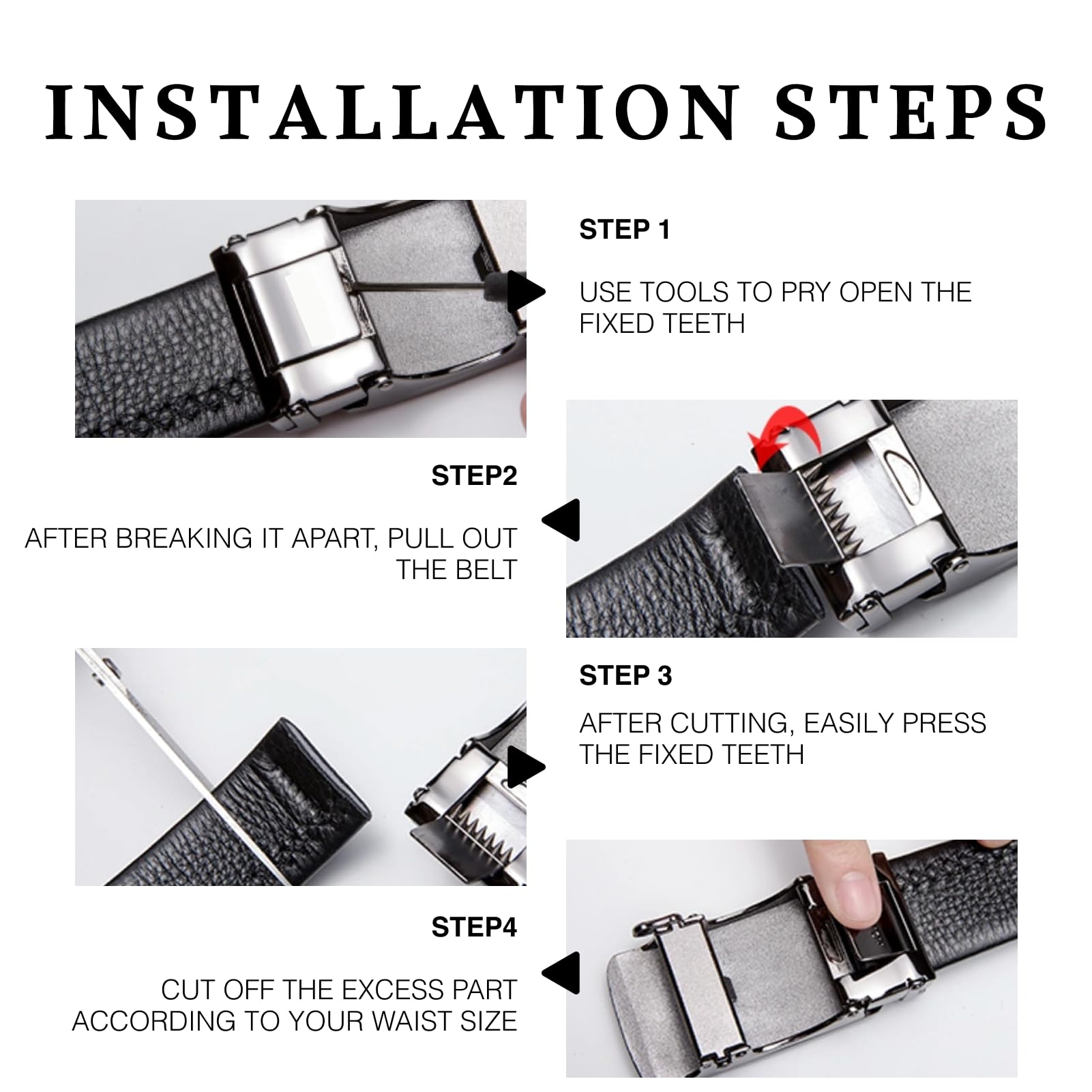 INSTALLATION STEPS

STEP 1

USE TOOLS TO PRY OPEN THE FIXED TEETH

STEP2

AFTER BREAKING IT APART, PULL OUT THE BELT

STEP 3

AFTER CUTTING, EASILY PRESS THE FIXED TEETH

STEP4

CUT OFF THE EXCESS PART ACCORDING TO YOUR WAIST SIZE