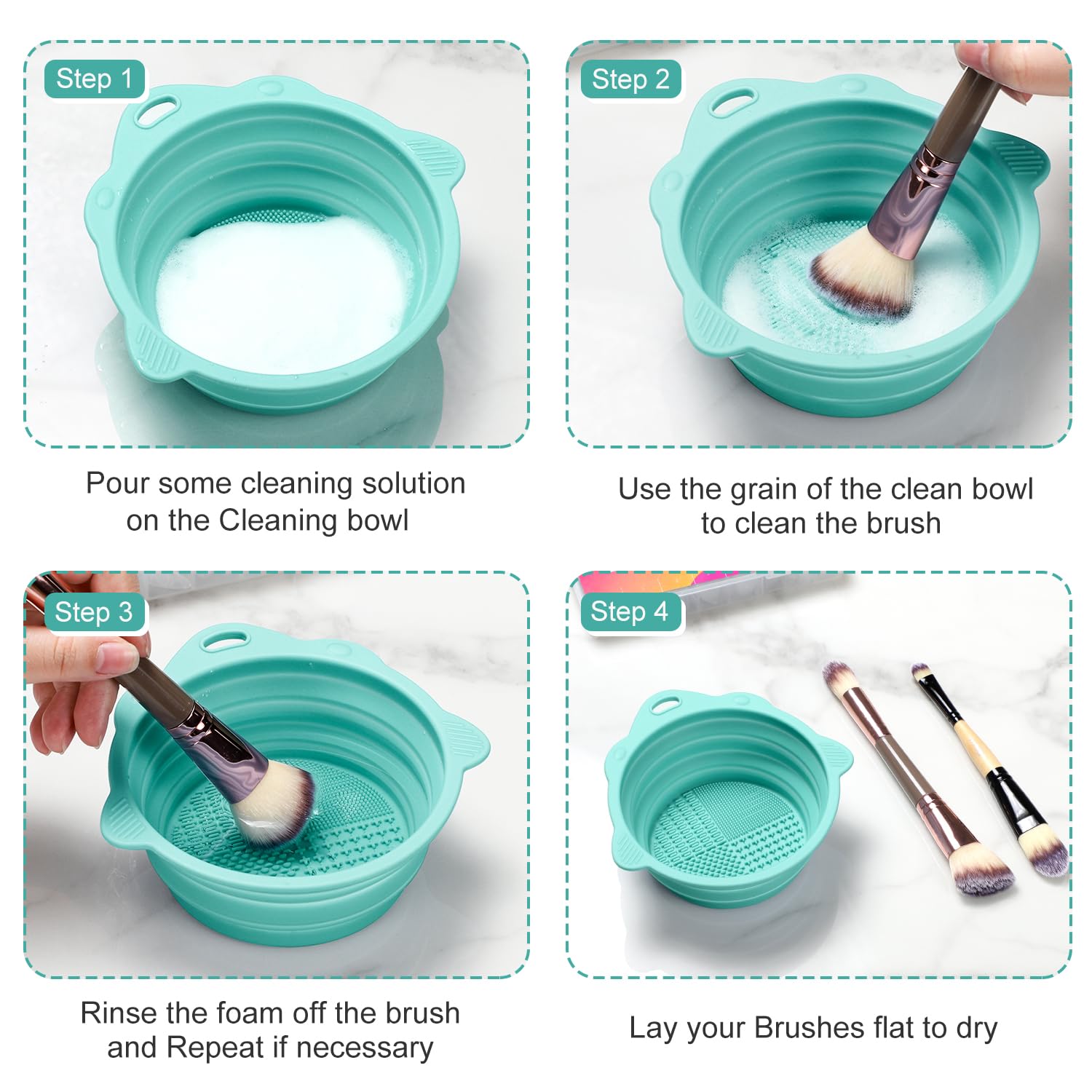 Step 1

Pour some cleaning solution on the Cleaning bowl

Step 2

Use the grain of the clean bowl to clean the brush

Step 3

Rinse the foam off the brush and Repeat if necessary

Step 4

Lay your Brushes flat to dry