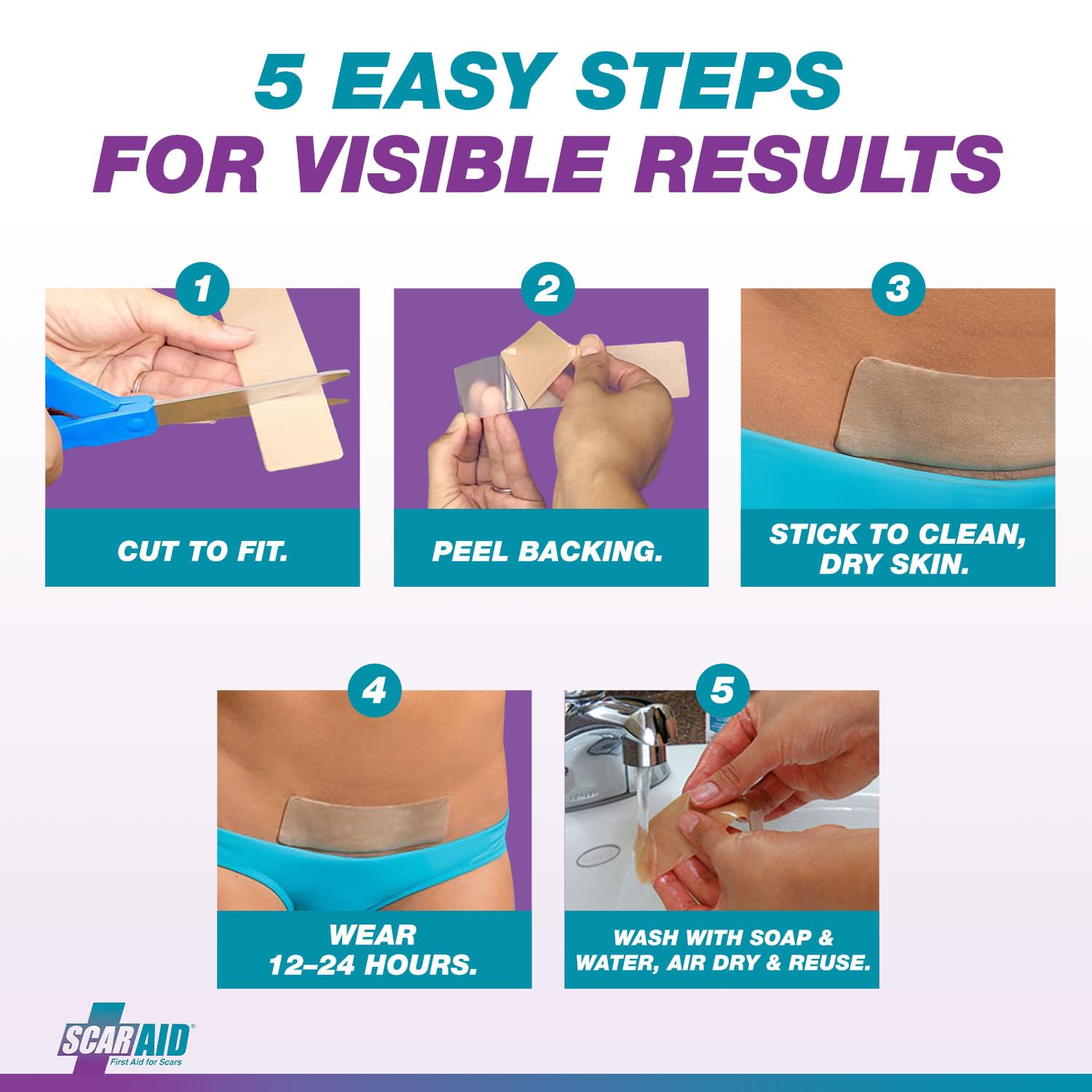 5 EASY STEPS
FOR VISIBLE RESULTS

1
CUT TO FIT.

2
PEEL BACKING.

3
STICK TO CLEAN, DRY SKIN.

4
WEAR 12–24 HOURS.

5
WASH WITH SOAP & WATER, AIR DRY & REUSE.

SCARAID®
First Aid for Scars