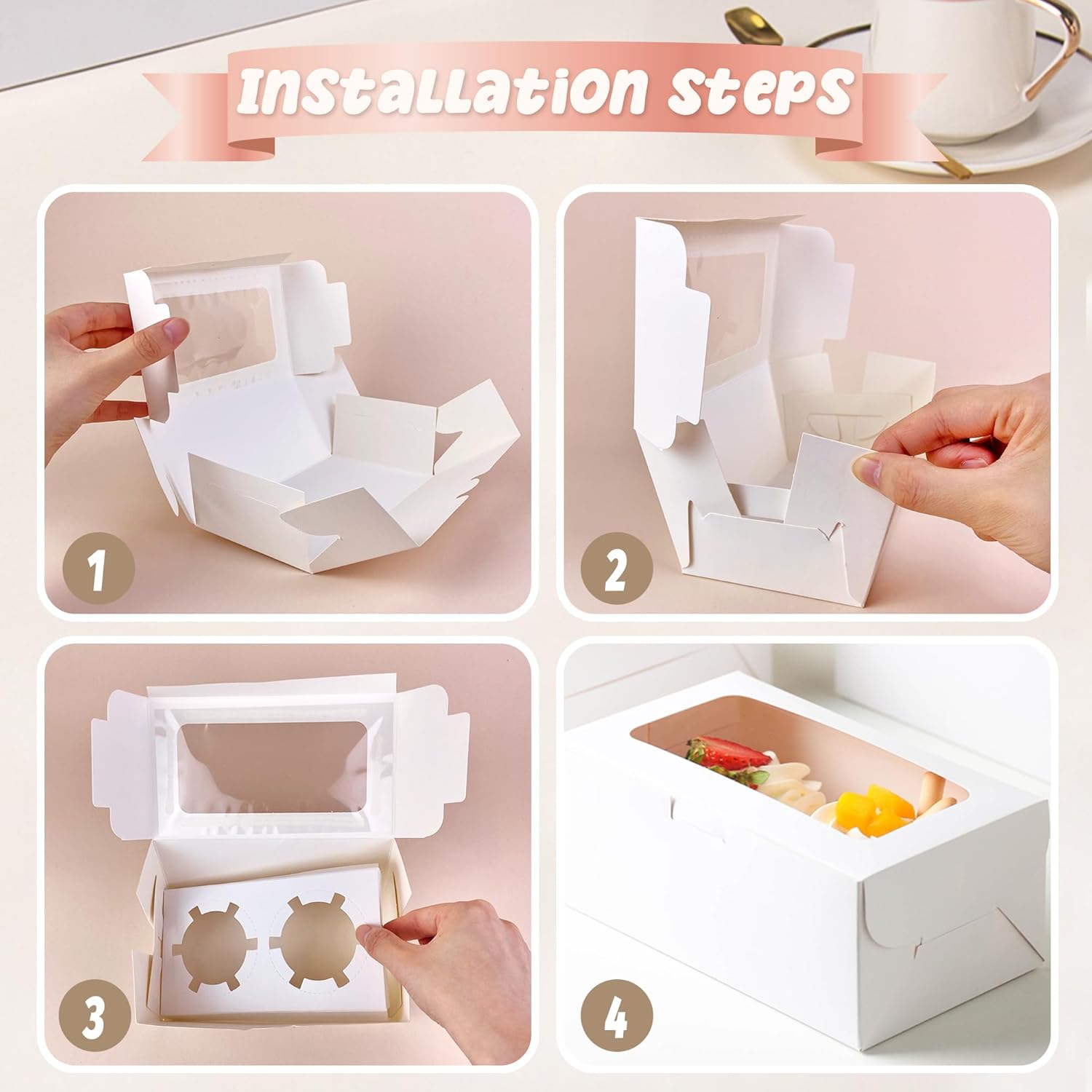 Installation Steps

1

2

3

4