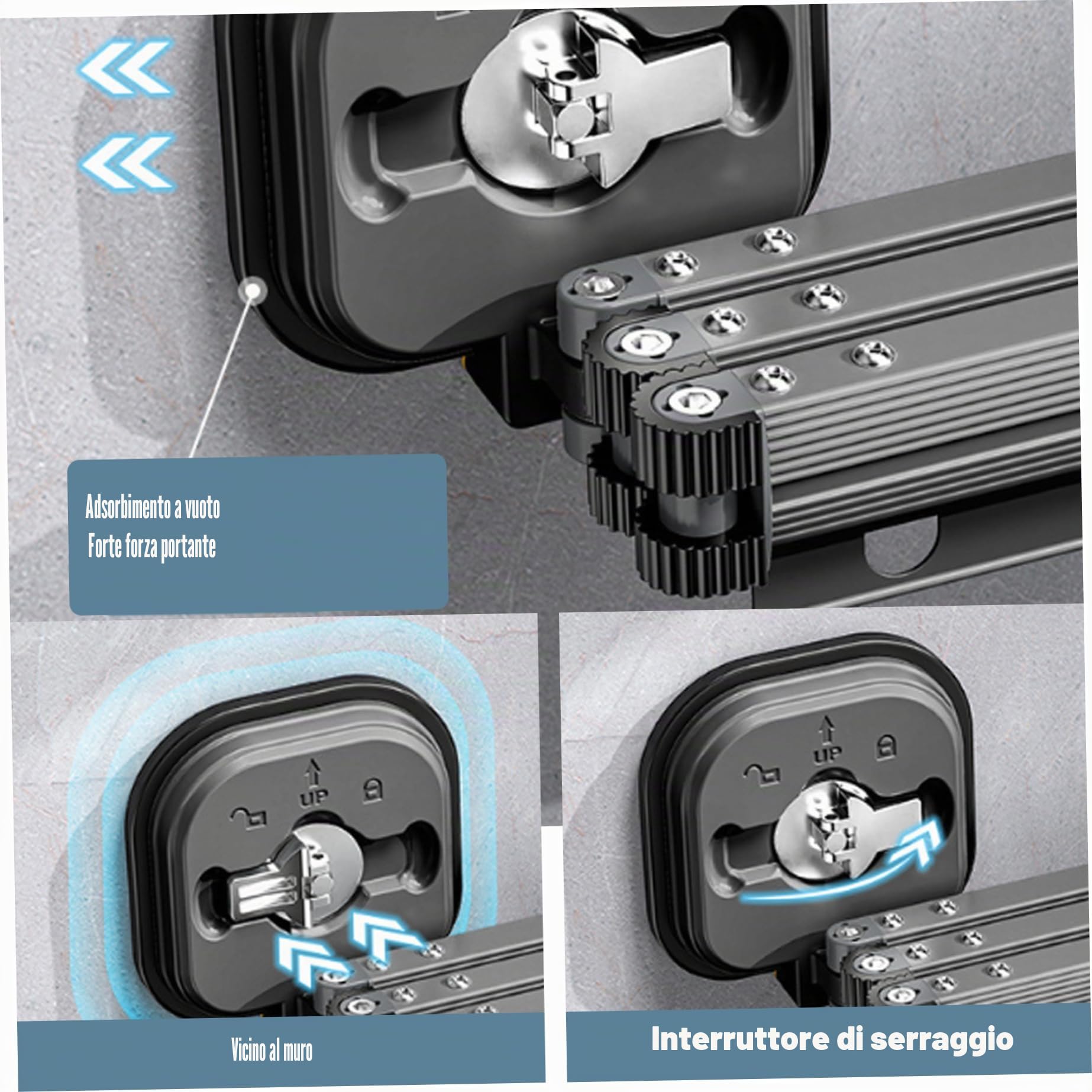 Adsorbimento a vuoto
Forte forza portante

UP

Vicino al muro

UP

Interruttore di serraggio