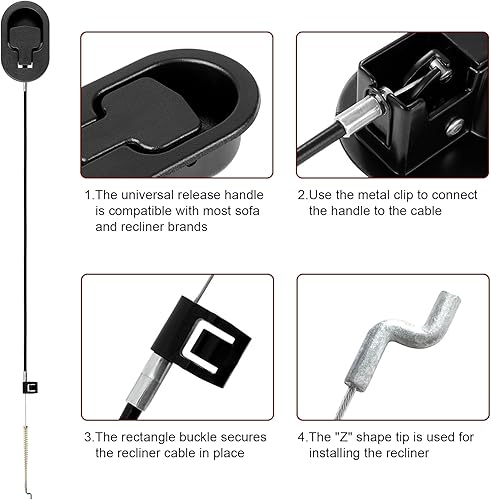 1.The universal release handle is compatible with most sofa and recliner brands

2.Use the metal clip to connect the handle to the cable

3.The rectangle buckle secures the recliner cable in place

4.The "Z" shape tip is used for installing the recliner