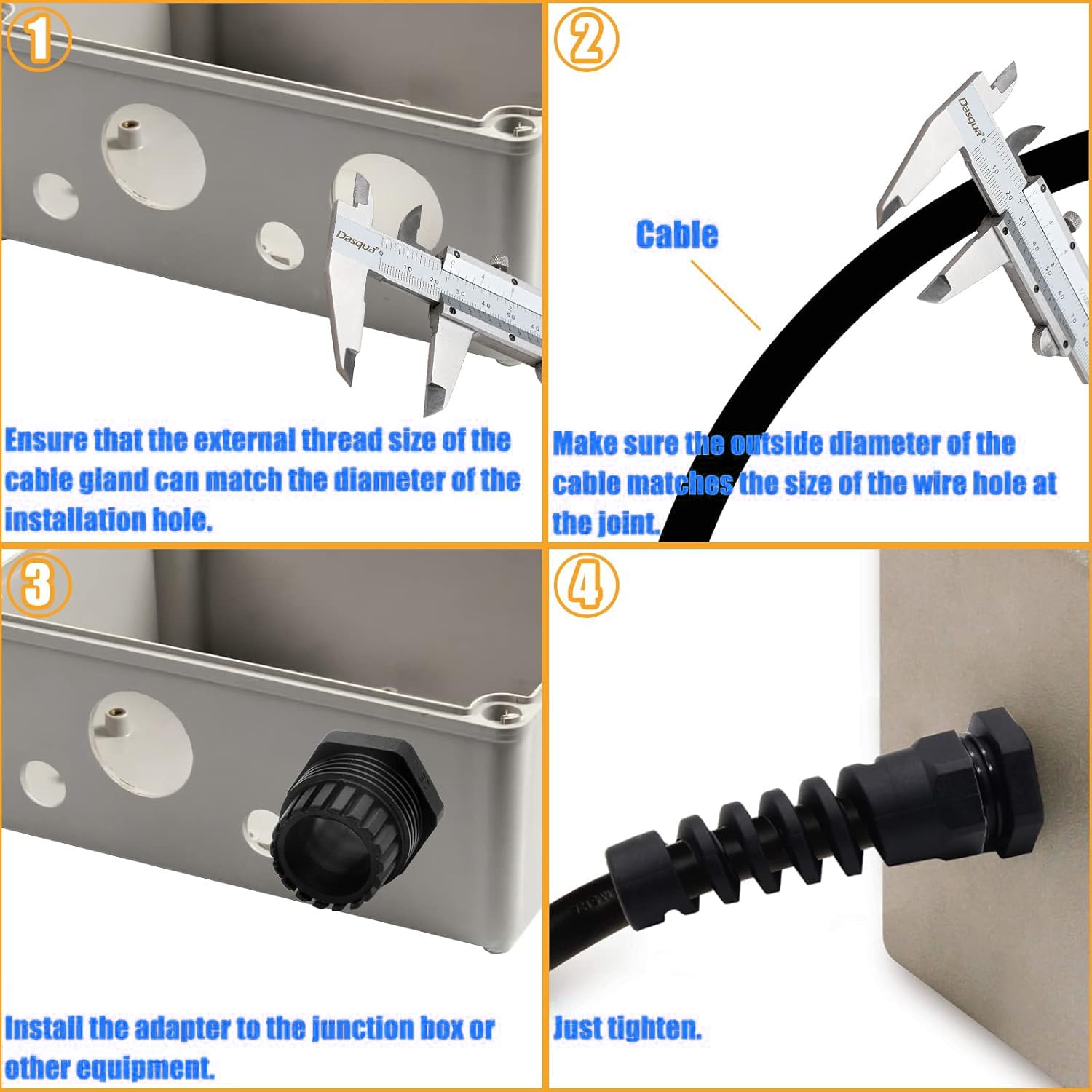 1

Dasqua

Ensure that the external thread size of the cable gland can match the diameter of the installation hole.

2

Dasqua

Cable

Make sure the outside diameter of the cable matches the size of the wire hole at the joint.

3

Install the adapter to the junction box or other equipment.

4

Just tighten.