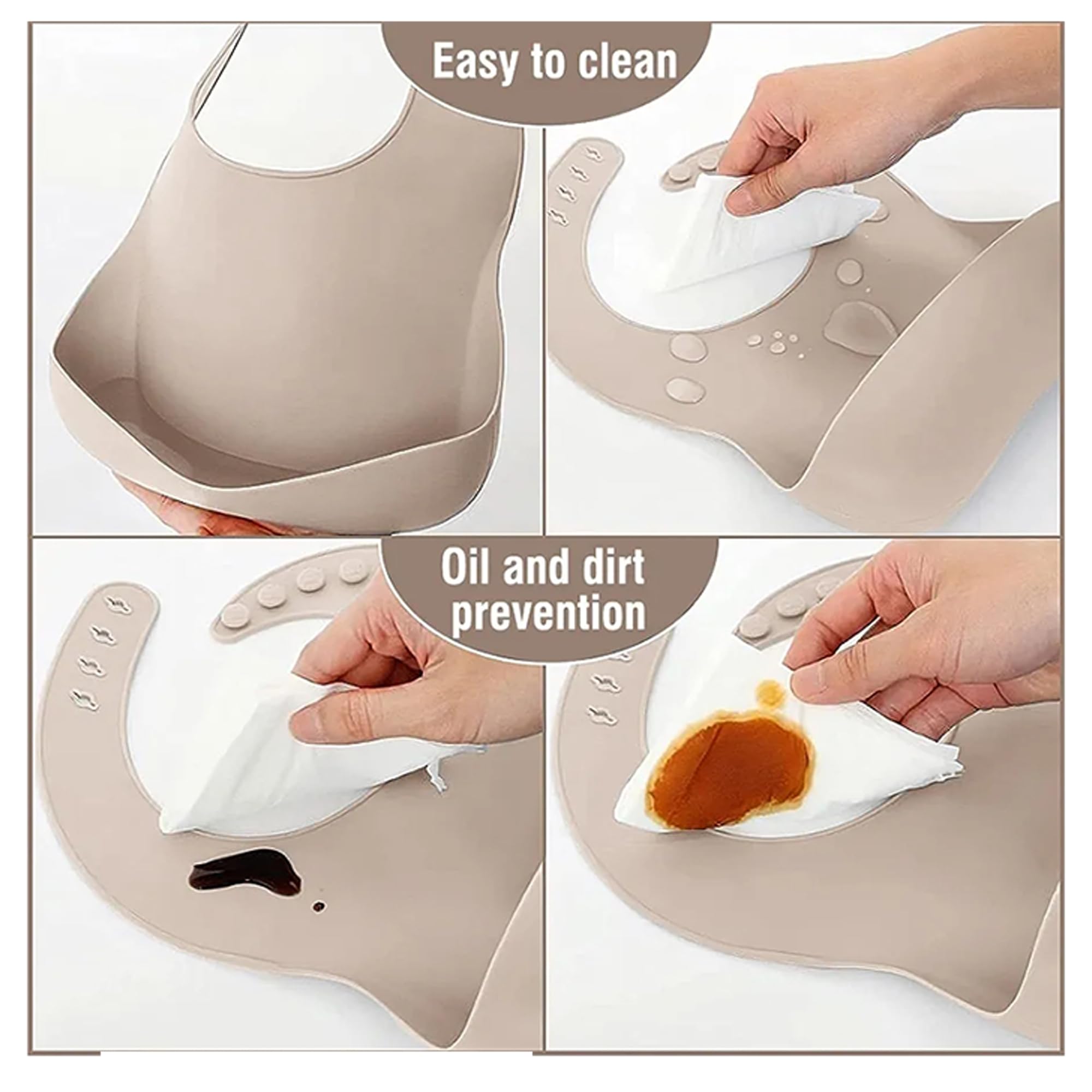 Easy to clean

Oil and dirt prevention