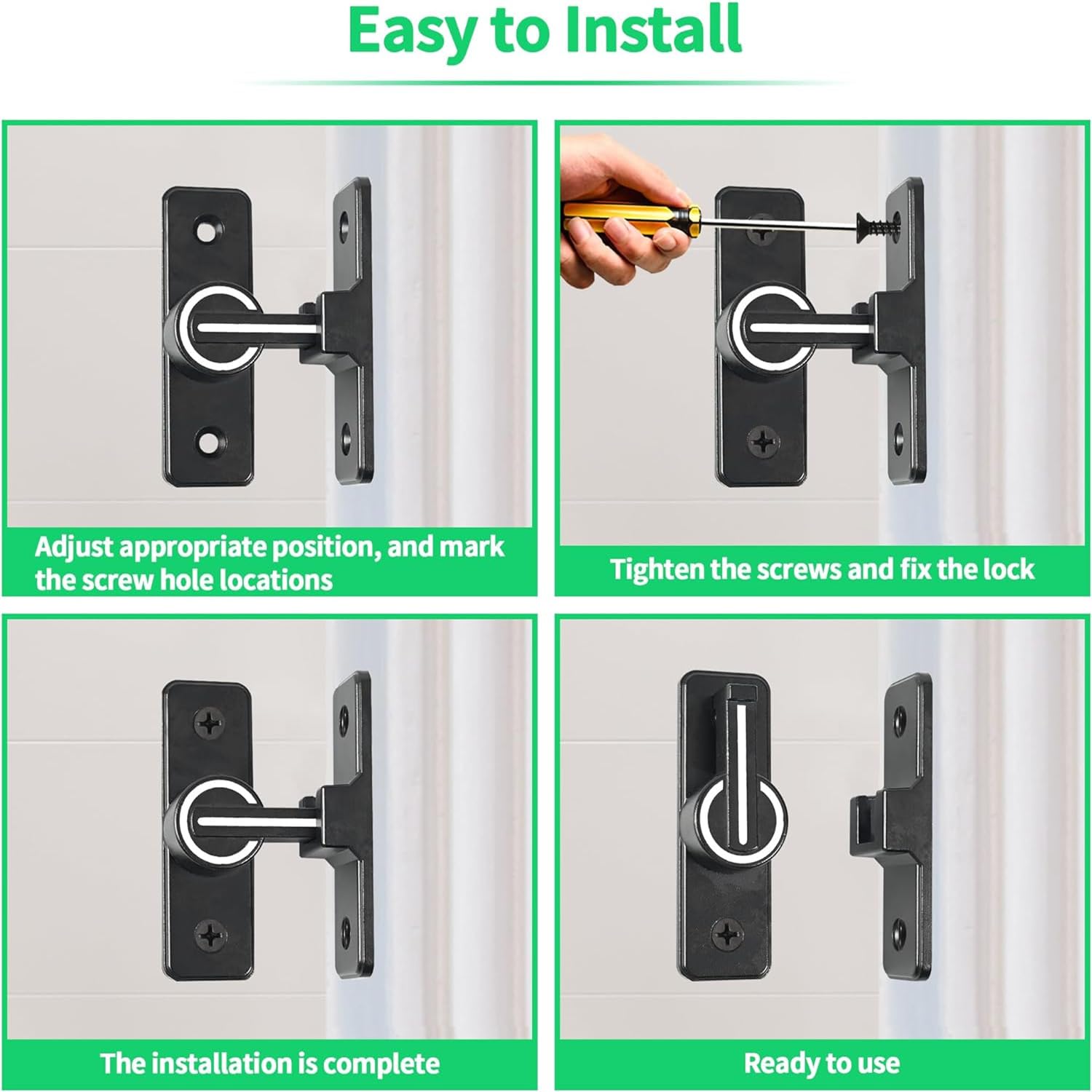 Easy to Install

Adjust appropriate position, and mark the screw hole locations

Tighten the screws and fix the lock

The installation is complete

Ready to use