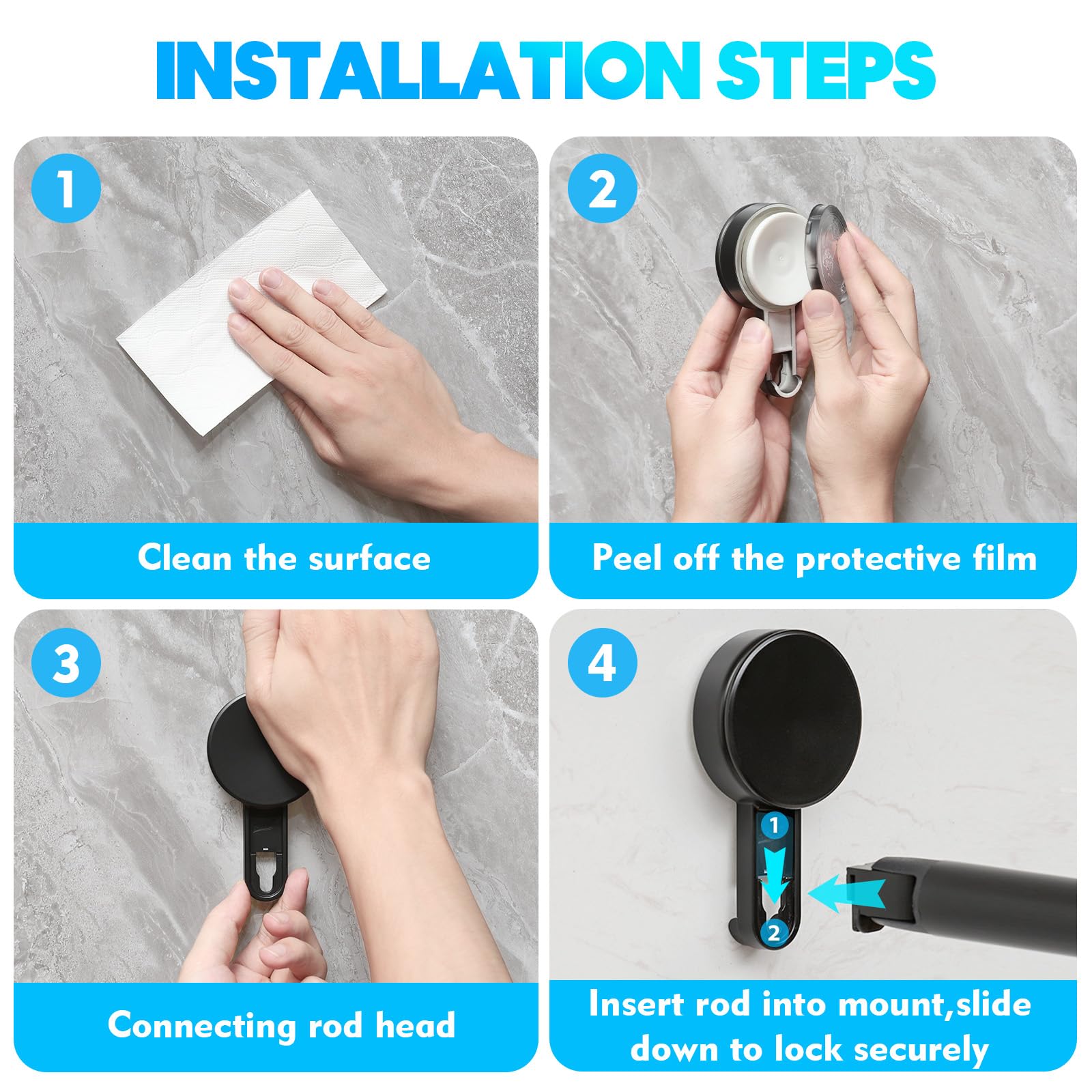 INSTALLATION STEPS

1

Clean the surface

2

Peel off the protective film

3

Connecting rod head

4

1

2

Insert rod into mount,slide down to lock securely