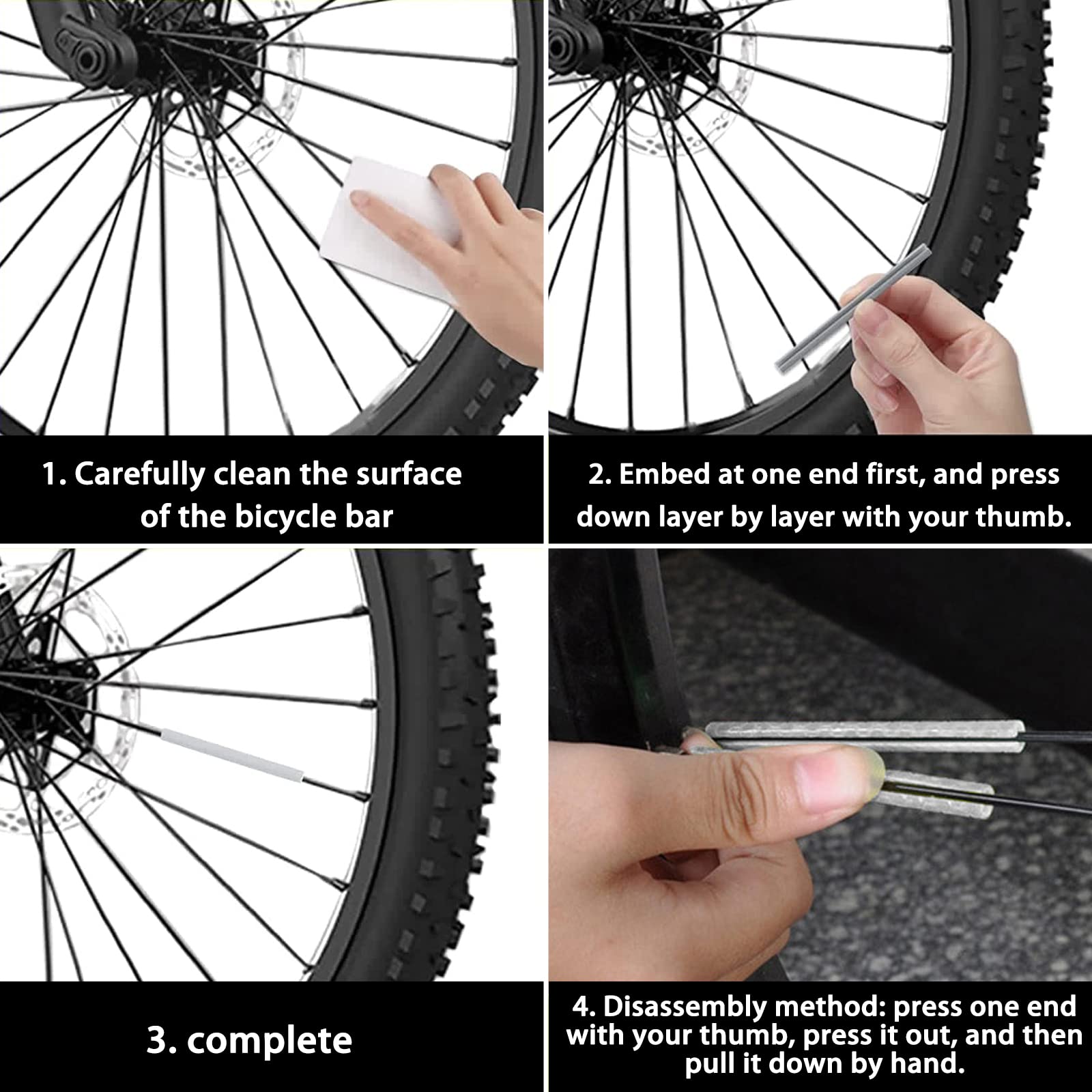 1. Carefully clean the surface of the bicycle bar

2. Embed at one end first, and press down layer by layer with your thumb.

3. complete

4. Disassembly method: press one end with your thumb, press it out, and then pull it down by hand.