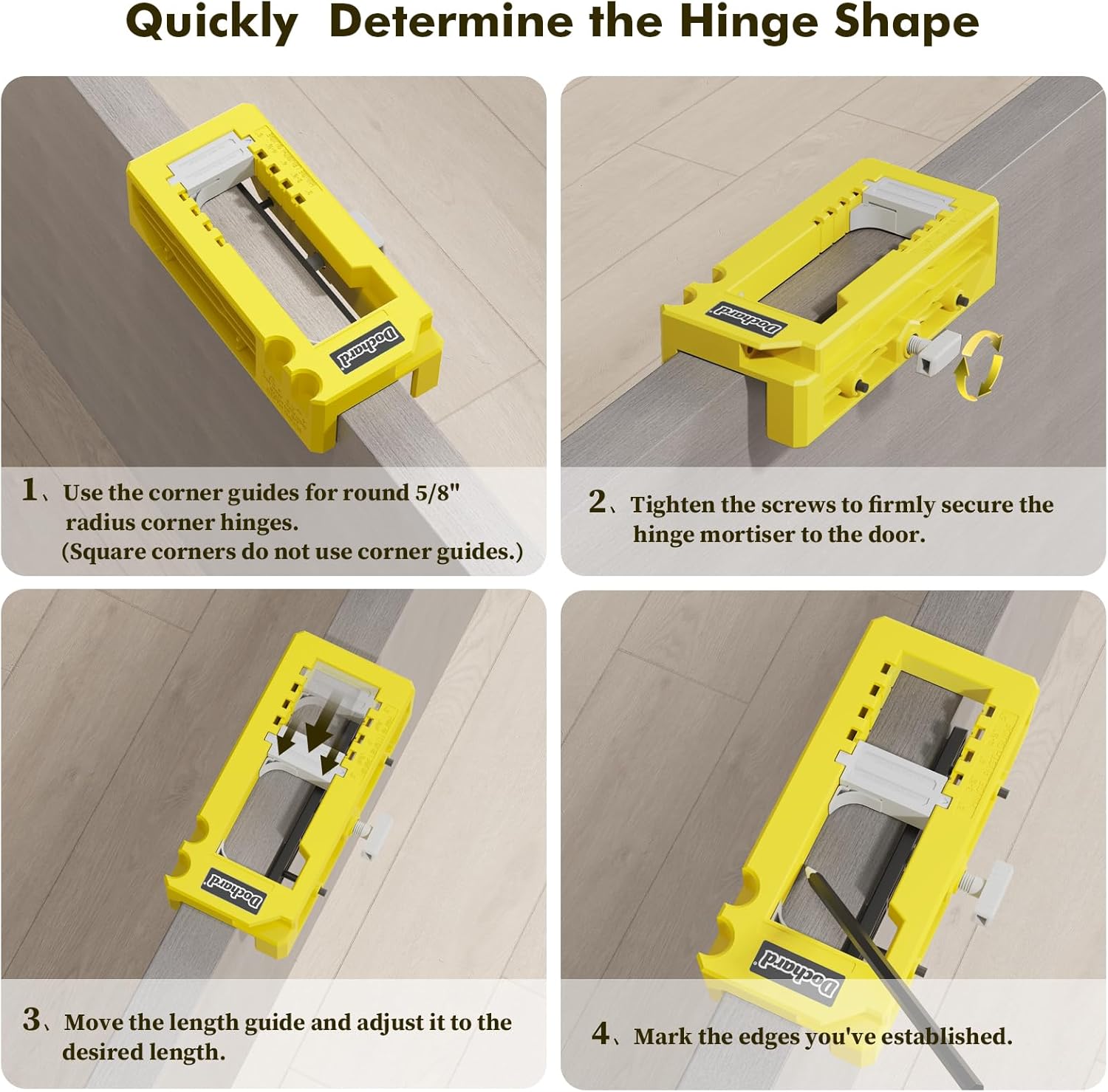 Quickly Determine the Hinge Shape

Dochard

1、Use the corner guides for round 5/8" radius corner hinges. (Square corners do not use corner guides.)

Dochard

2、Tighten the screws to firmly secure the hinge mortiser to the door.

Dochard

3、Move the length guide and adjust it to the desired length.

Dochard

4、Mark the edges you've established.