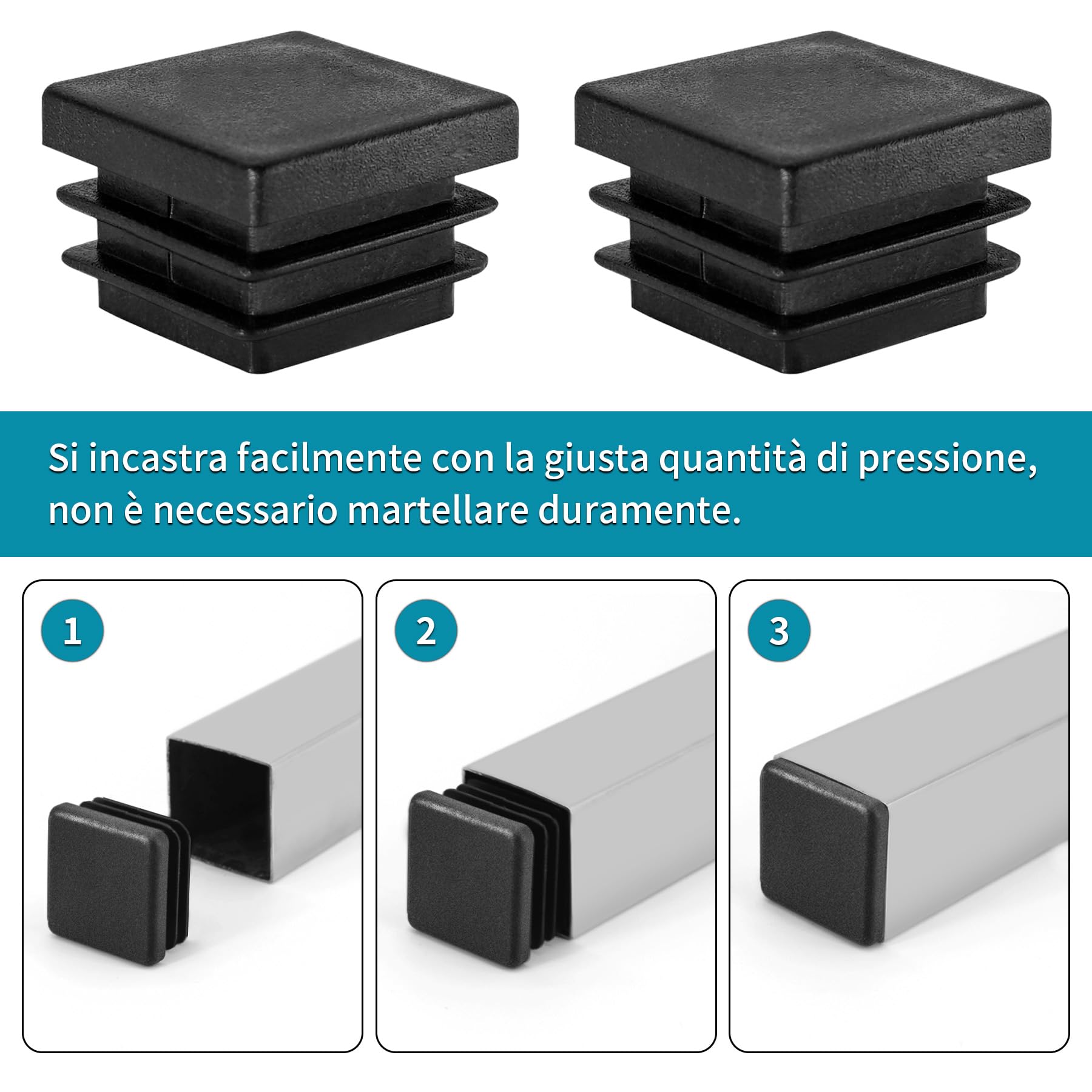 Si incastra facilmente con la giusta quantità di pressione, non è necessario martellare duramente.

1

2

3