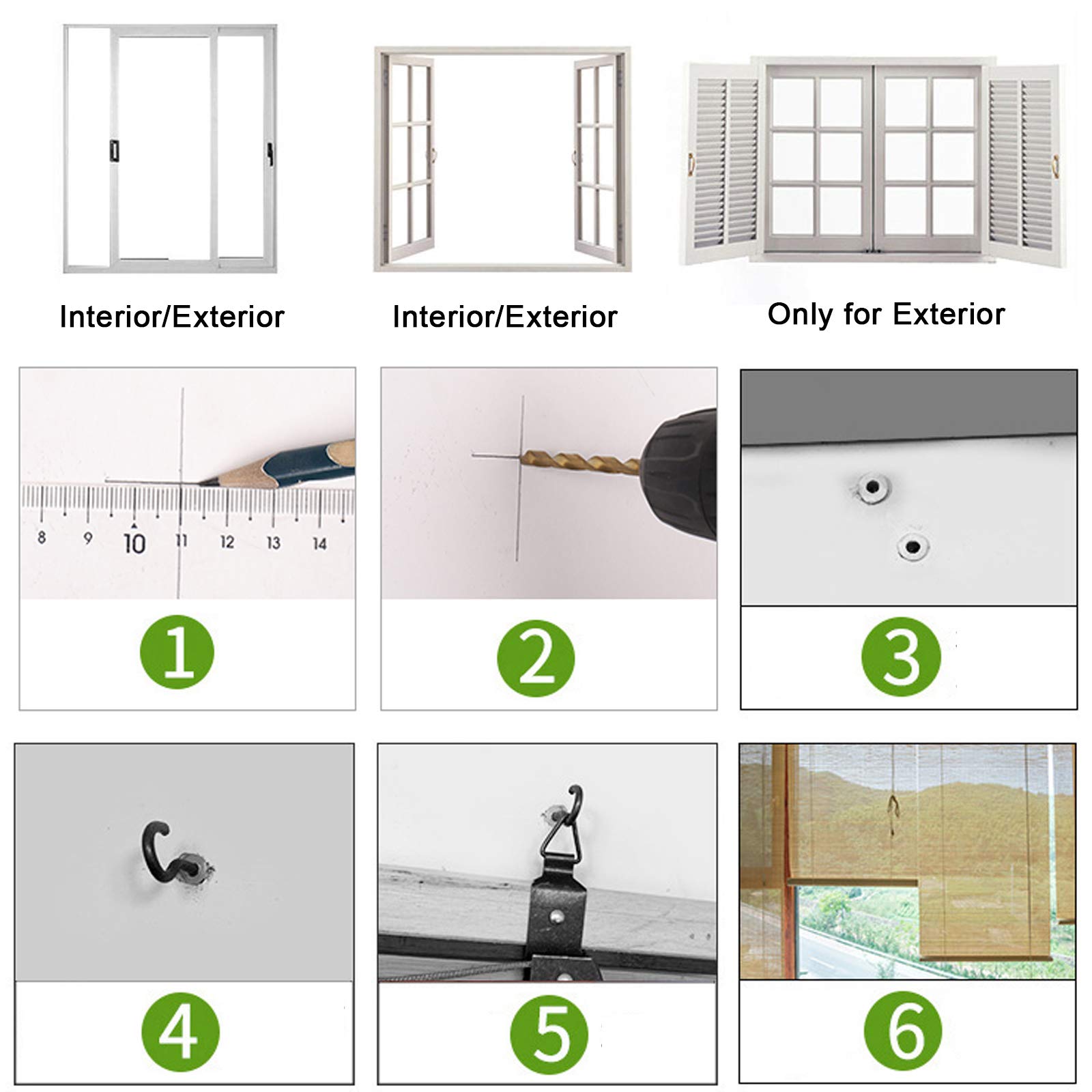 Interior/Exterior

Interior/Exterior

Only for Exterior

8 9 10 11 12 13 14

1

2

3

4

5

6