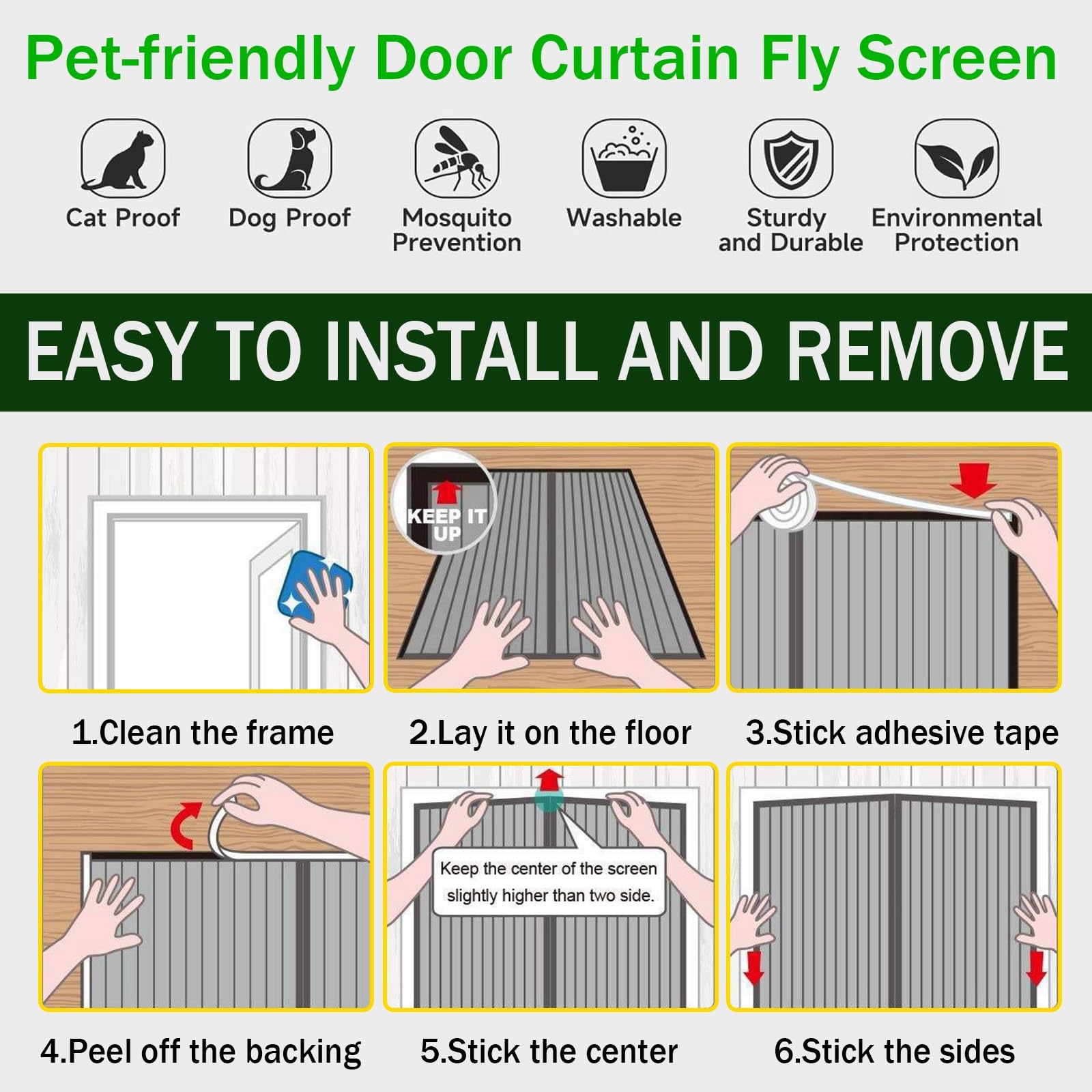 Pet-friendly Door Curtain Fly Screen

Cat Proof

Dog Proof

Mosquito Prevention

Washable

Sturdy and Durable

Environmental Protection

EASY TO INSTALL AND REMOVE

KEEP IT UP

1.Clean the frame

2.Lay it on the floor

3.Stick adhesive tape

Keep the center of the screen slightly higher than two side.

4.Peel off the backing

5.Stick the center

6.Stick the sides