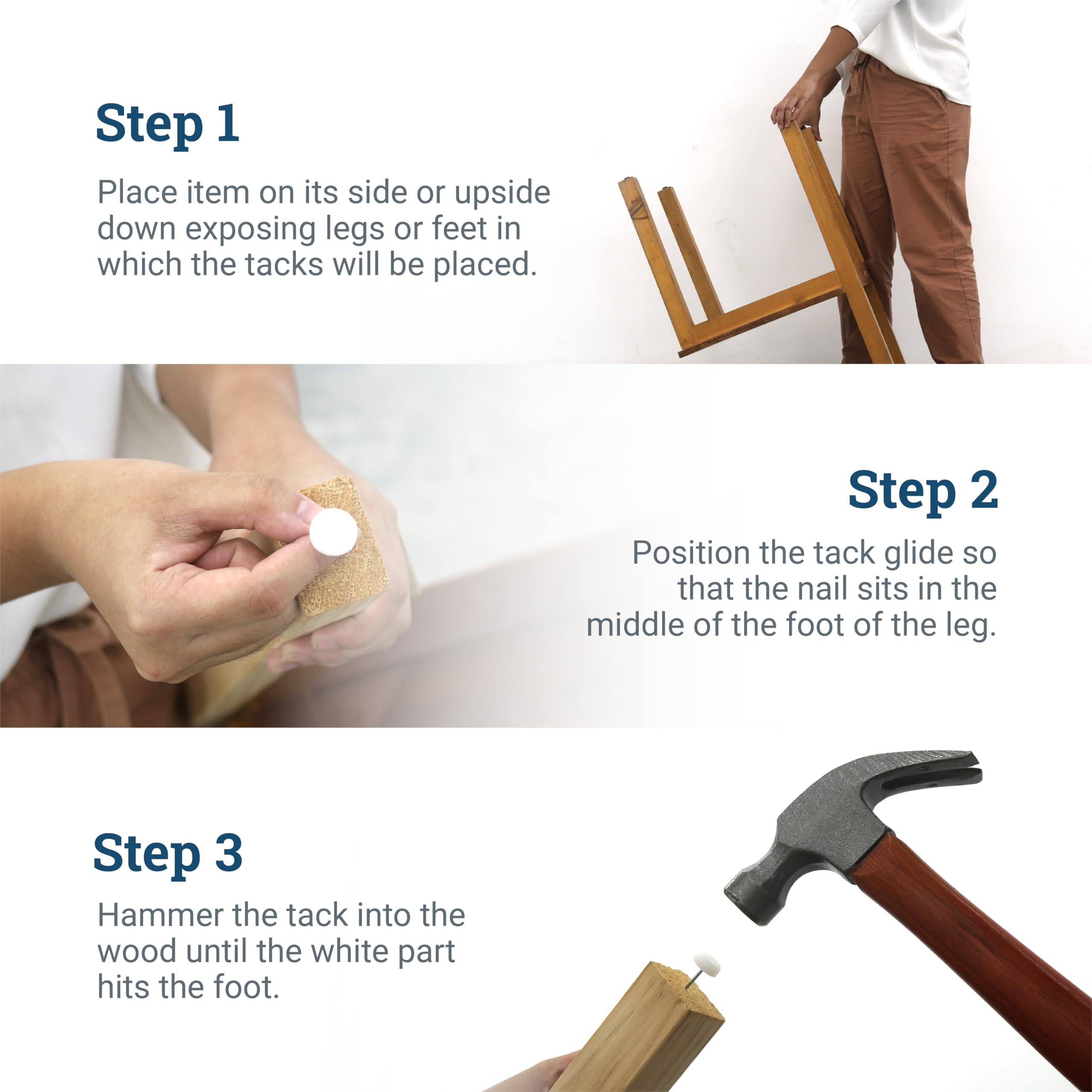 Step 1

Place item on its side or upside down exposing legs or feet in which the tacks will be placed.

Step 2

Position the tack glide so that the nail sits in the middle of the foot of the leg.

Step 3

Hammer the tack into the wood until the white part hits the foot.