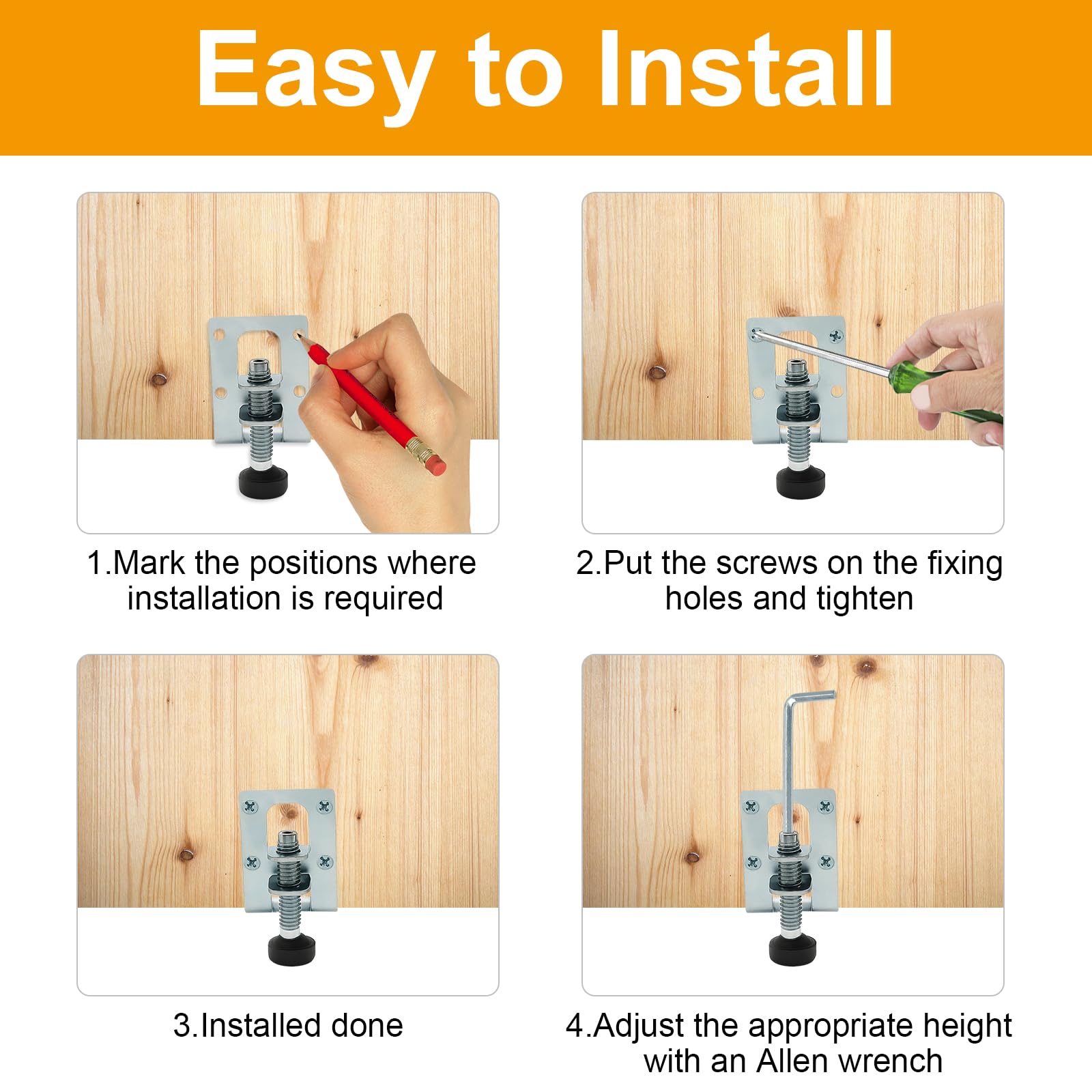 Easy to Install

1.Mark the positions where installation is required

2.Put the screws on the fixing holes and tighten

3.Installed done

4.Adjust the appropriate height with an Allen wrench