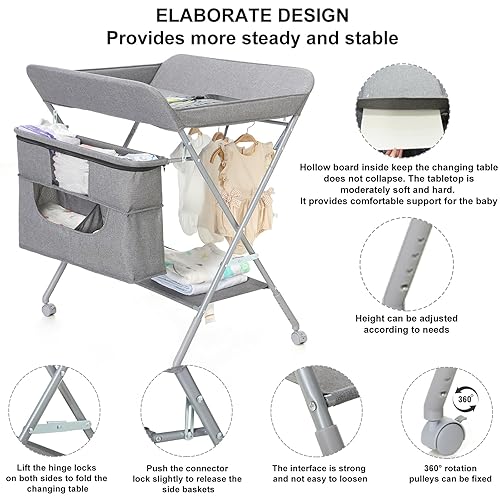 ELABORATE DESIGN
Provides more steady and stable

Hollow board inside keep the changing table does not collapse. The tabletop is moderately soft and hard.
It provides comfortable support for the baby

Height can be adjusted according to needs

360°

Lift the hinge locks on both sides to fold the changing table

Push the connector lock slightly to release the side baskets

The interface is strong and not easy to loosen

360° rotation pulleys can be fixed