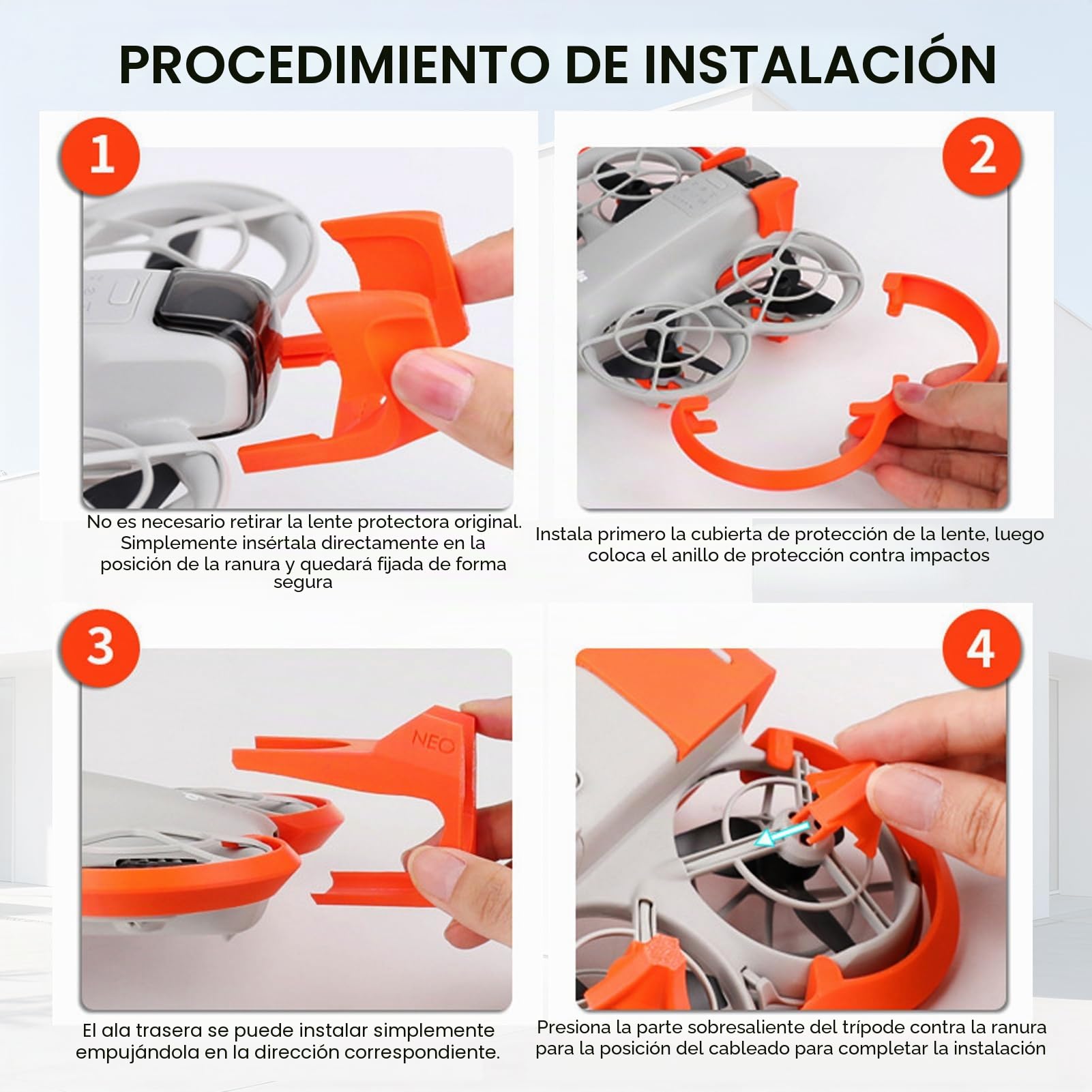 PROCEDIMIENTO DE INSTALACIÓN

1

No es necesario retirar la lente protectora original. Simplemente insértala directamente en la posición de la ranura y quedará fijada de forma segura

2

Instala primero la cubierta de protección de la lente, luego coloca el anillo de protección contra impactos

3

NEO

El ala trasera se puede instalar simplemente empujándola en la dirección correspondiente.

4

Presiona la parte sobresaliente del trípode contra la ranura para la posición del cableado para completar la instalación