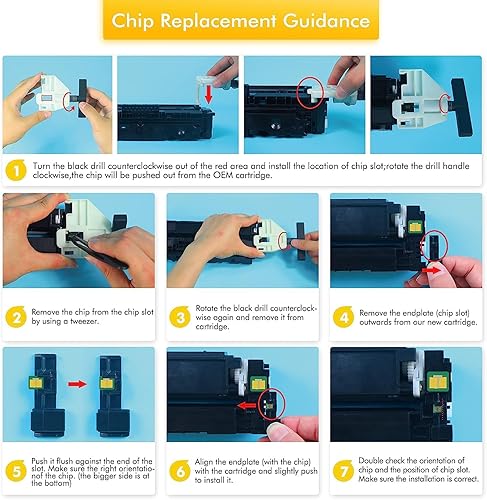 Chip Replacement Guidance

1 Turn the black drill counterclockwise out of the red area and install the location of chip slot;rotate the drill handle clockwise,the chip will be pushed out from the OEM cartridge.

2 Remove the chip from the chip slot by using a tweezer.

3 Rotate the black drill counterclockwise again and remove it from cartridge.

4 Remove the endplate (chip slot) outwards from our new cartridge.

5 Push it flush against the end of the slot. Make sure the right orientationof the chip. (the bigger side is at the bottom)

6 Align the endplate (with the chip) with the cartridge and slightly push to install it.

7 Double check the orientation of chip and the position of chip slot. Make sure the installation is correct.