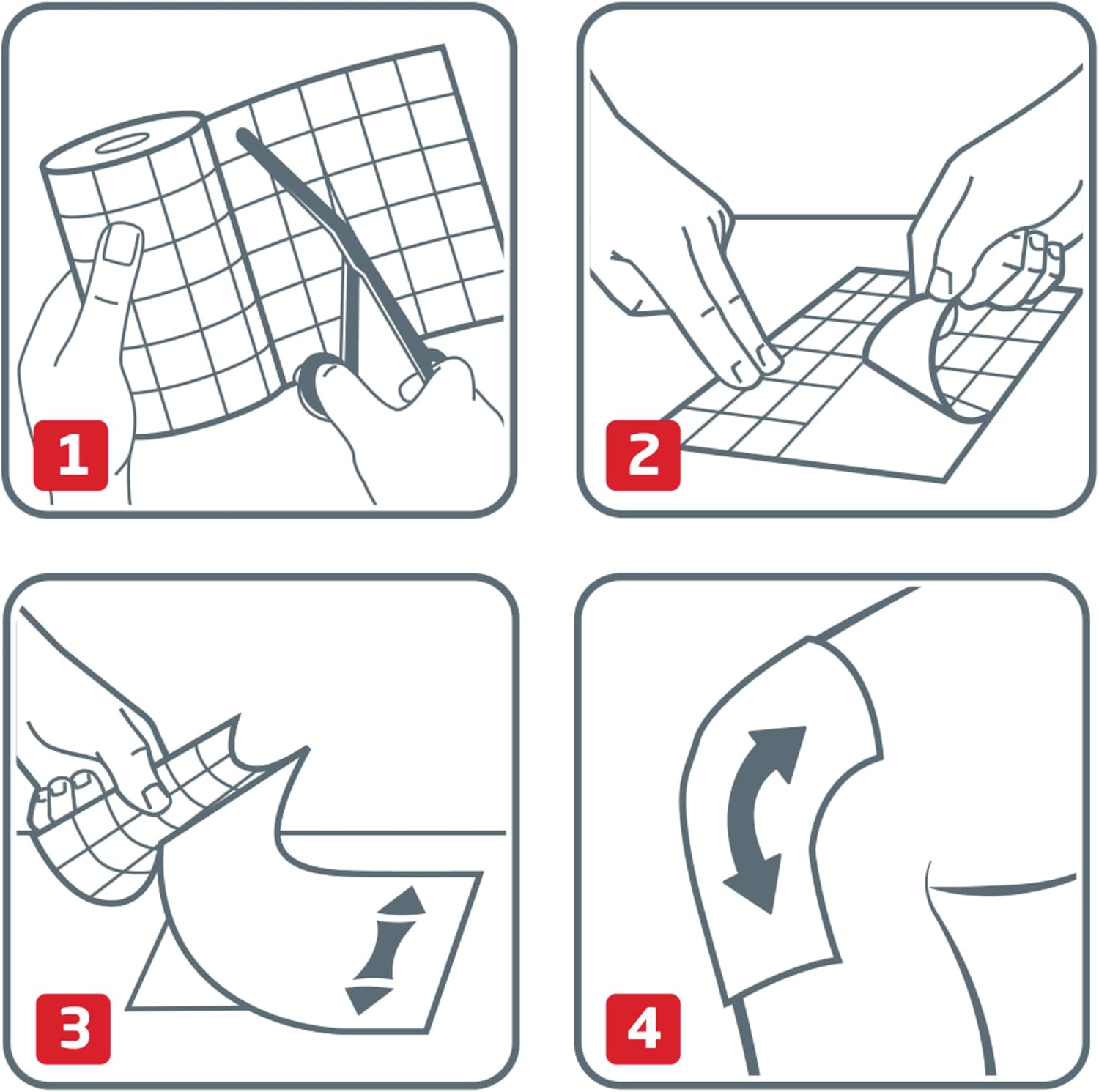 1

2

3

4