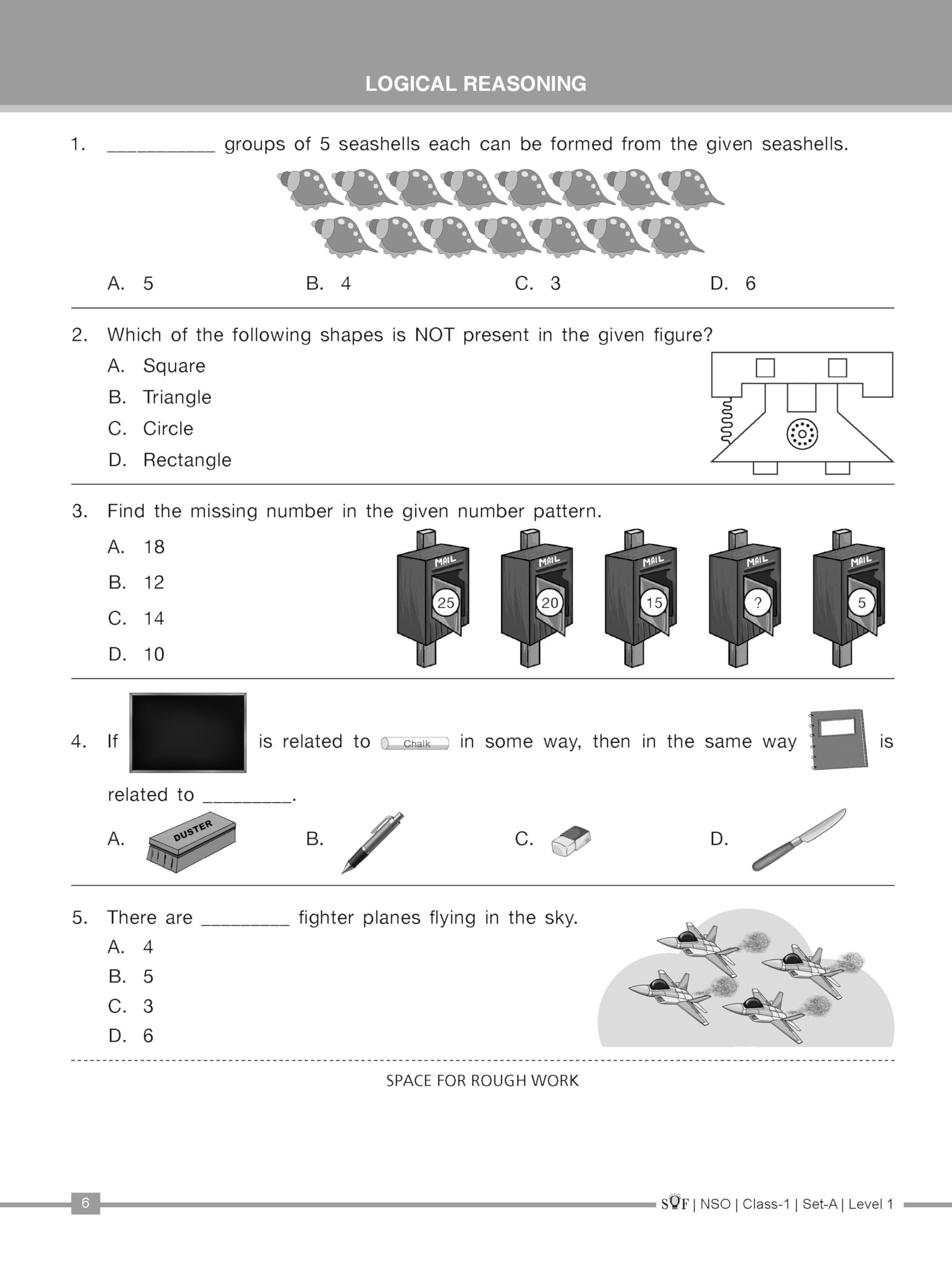 LOGICAL REASONING

1. __________ groups of 5 seashells each can be formed from the given seashells.

A. 5 B. 4 C. 3 D. 6

2. Which of the following shapes is NOT present in the given figure?
A. Square
B. Triangle
C. Circle
D. Rectangle

3. Find the missing number in the given number pattern.
A. 18
B. 12
C. 14
D. 10

MAIL 25 MAIL 20 MAIL 15 MAIL ? MAIL 5

4. If is related to Chalk in some way, then in the same way is related to _________.

A. DUSTER B. C. D.

5. There are _________ fighter planes flying in the sky.
A. 4
B. 5
C. 3
D. 6

SPACE FOR ROUGH WORK

6

SOF | NSO | Class-1 | Set-A | Level 1