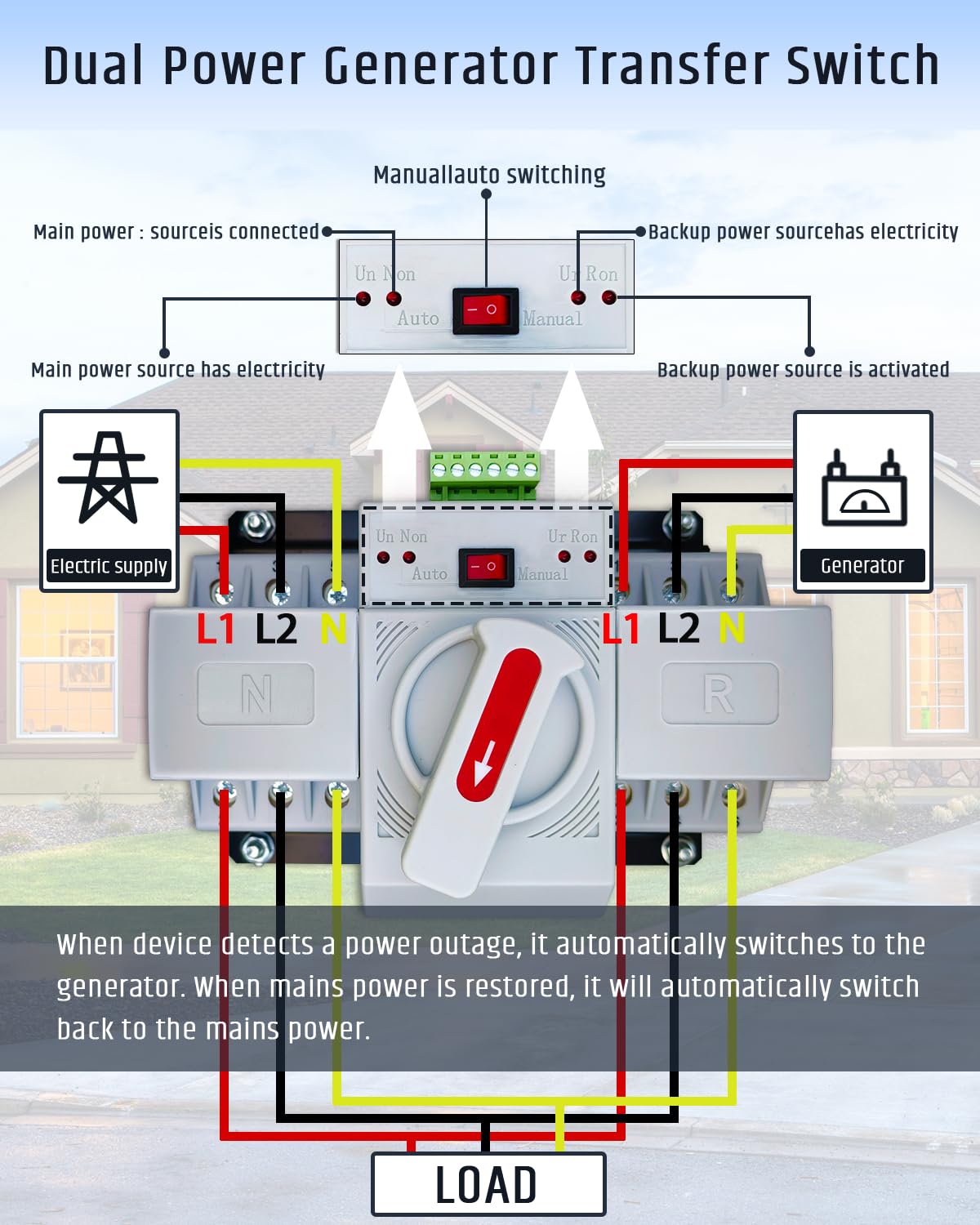 Dual Power Generator Transfer Switch

Manuallauto switching

Main power : sourceis connected

Backup power sourcehas electricity

Un Non

Ur Ron

Auto

Manual

Main power source has electricity

Backup power source is activated

Electric supply

Generator

Un Non

Ur Ron

Auto

Manual

L1 L2 N

L1 L2 N

N

R

When device detects a power outage, it automatically switches to the generator. When mains power is restored, it will automatically switch back to the mains power.

LOAD