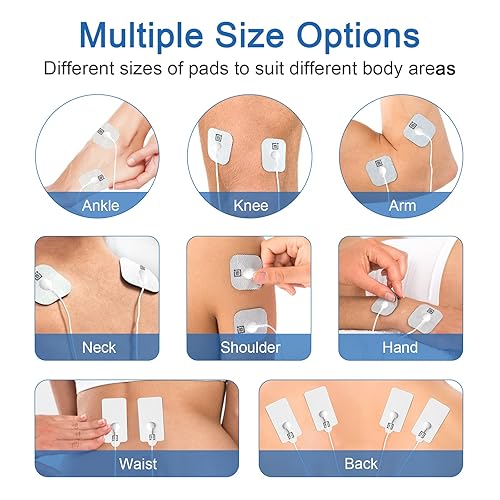 Multiple Size Options
Different sizes of pads to suit different body areas

Ankle

Knee

Arm

Neck

Shoulder

Hand

Waist

Back