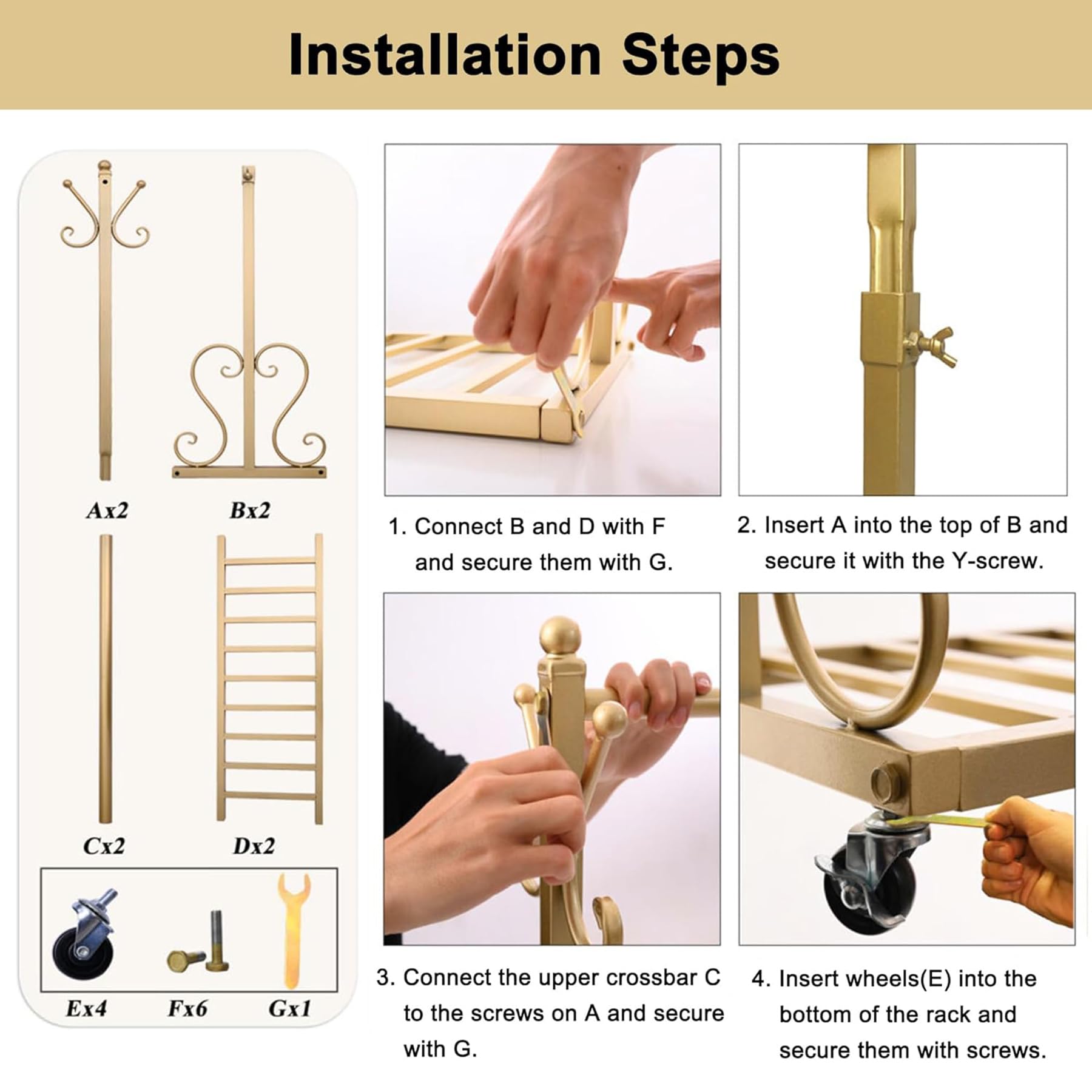 Installation Steps

Ax2

Bx2

Cx2

Dx2

Ex4

Fx6

Gx1

1. Connect B and D with F and secure them with G.

2. Insert A into the top of B and secure it with the Y-screw.

3. Connect the upper crossbar C to the screws on A and secure with G.

4. Insert wheels(E) into the bottom of the rack and secure them with screws.