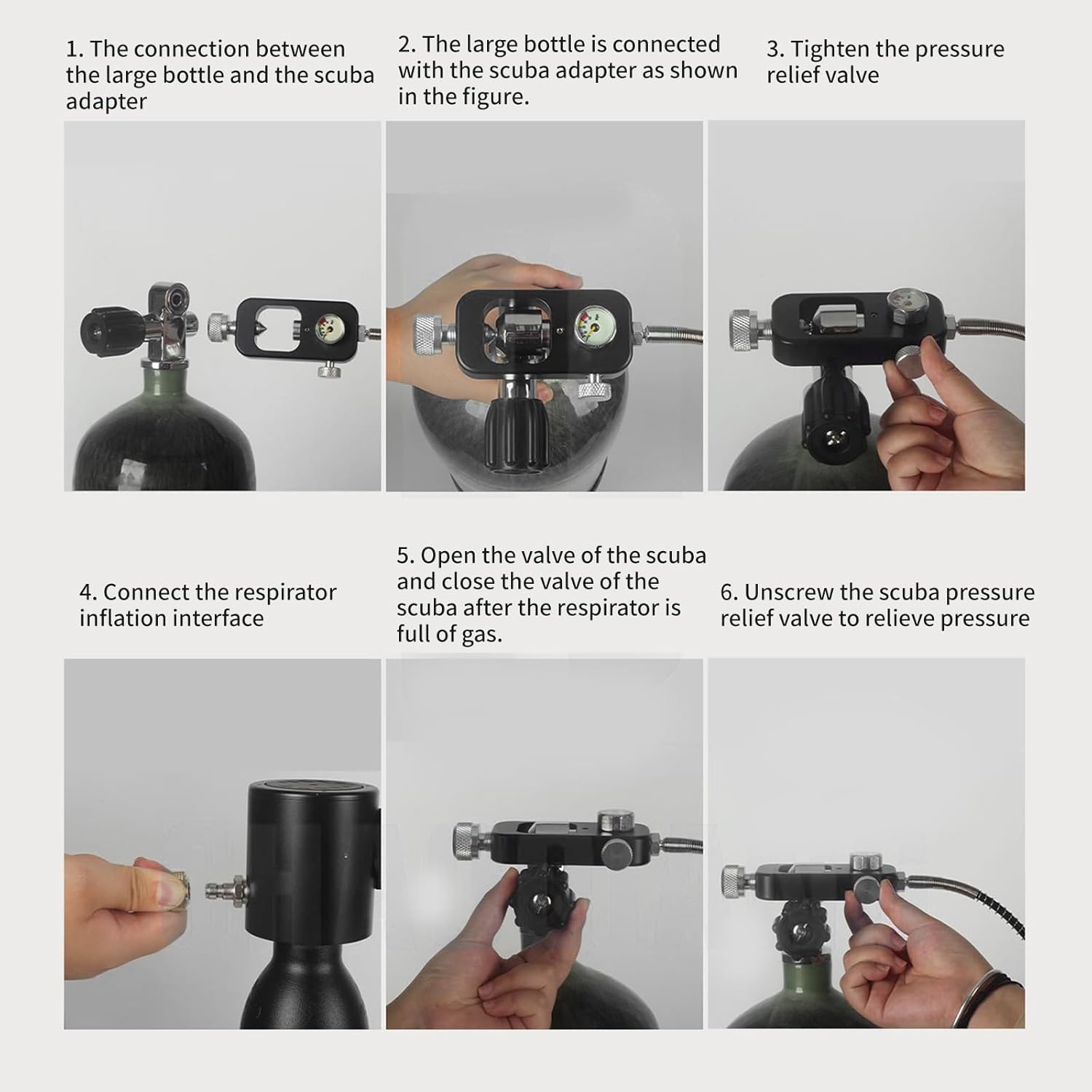 1. The connection between the large bottle and the scuba adapter

2. The large bottle is connected with the scuba adapter as shown in the figure.

3. Tighten the pressure relief valve

4. Connect the respirator inflation interface

5. Open the valve of the scuba and close the valve of the scuba after the respirator is full of gas.

6. Unscrew the scuba pressure relief valve to relieve pressure