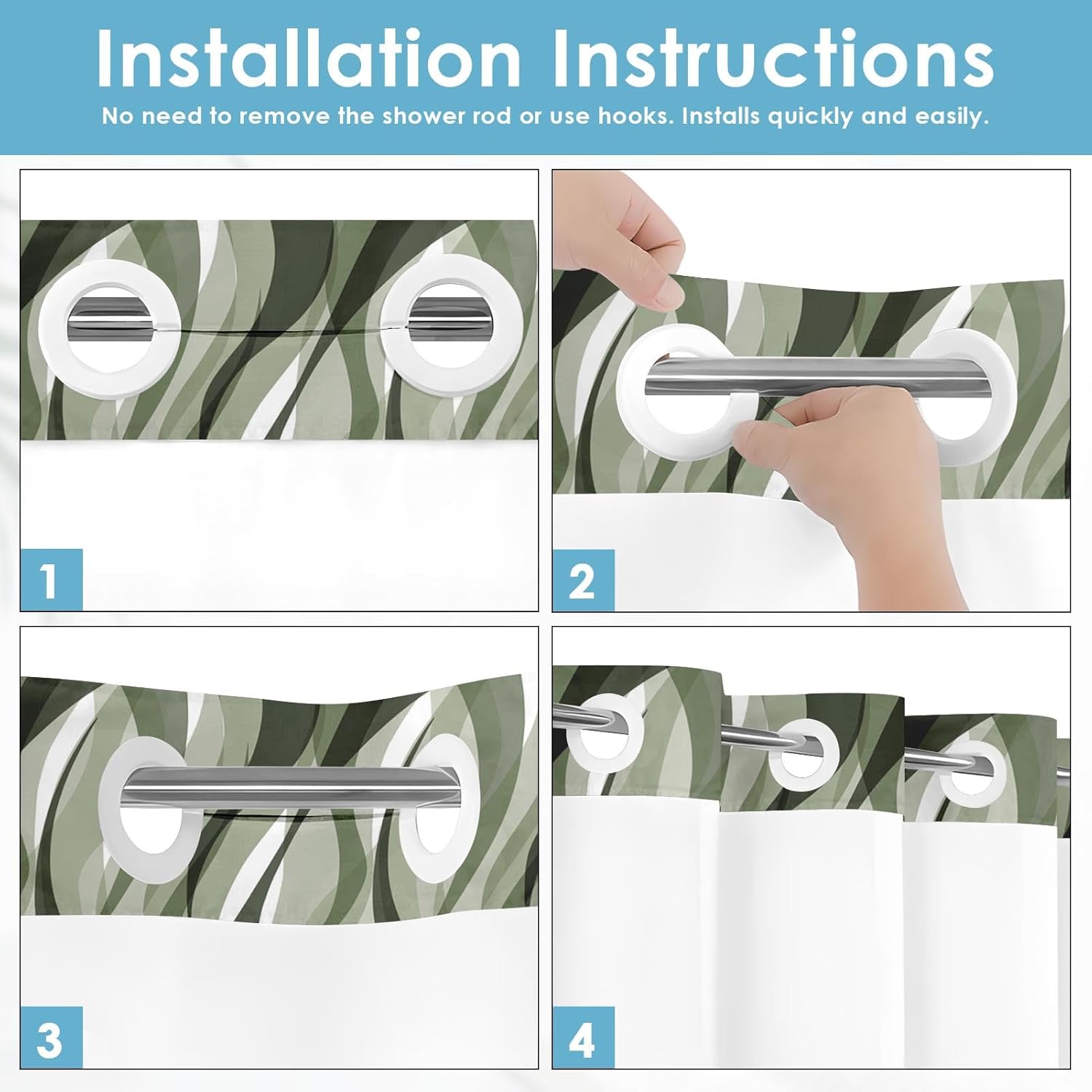 Installation Instructions

No need to remove the shower rod or use hooks. Installs quickly and easily.

1

2

3

4