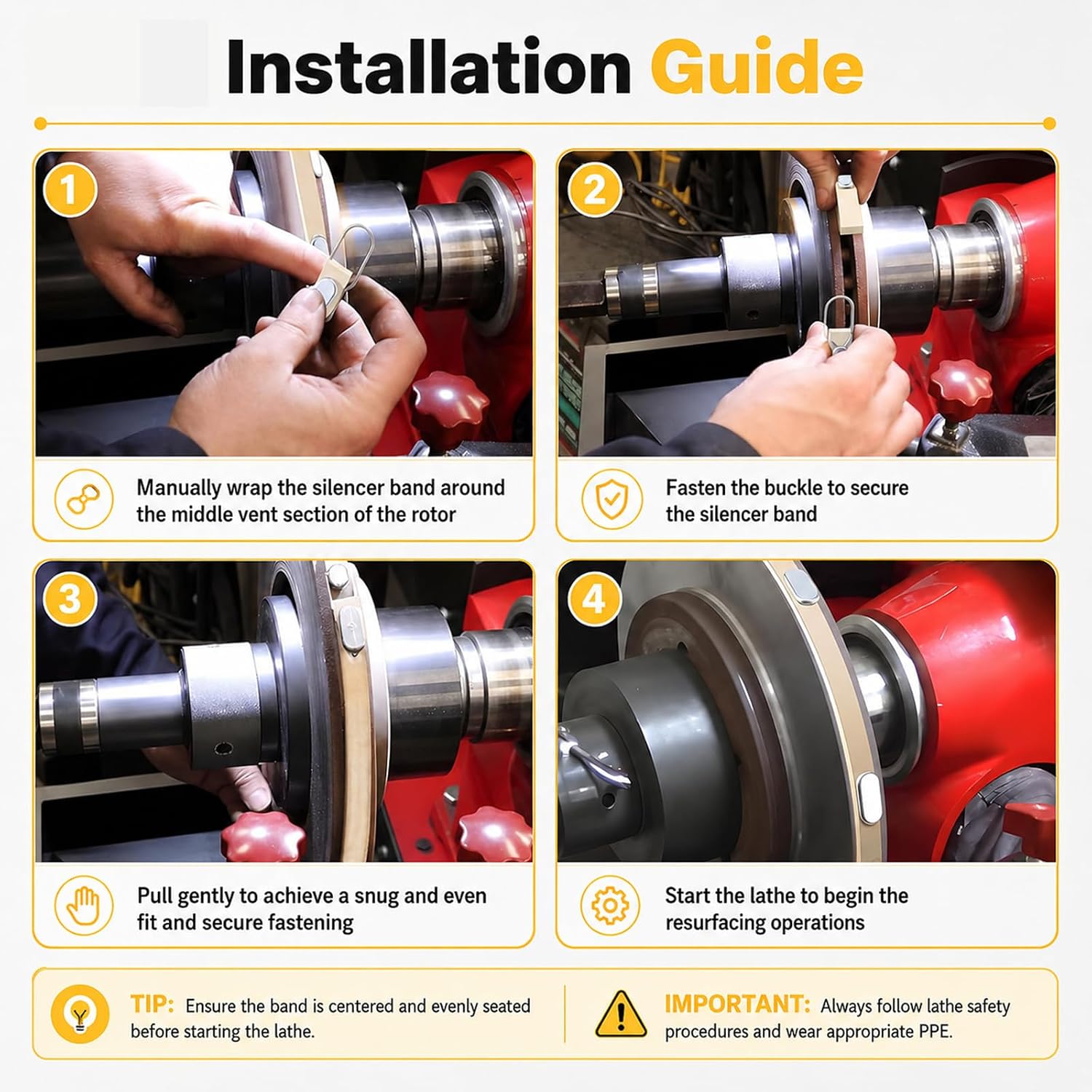 Installation Guide

1

Manually wrap the silencer band around the middle vent section of the rotor

2

Fasten the buckle to secure the silencer band

3

Pull gently to achieve a snug and even fit and secure fastening

4

Start the lathe to begin the resurfacing operations

TIP: Ensure the band is centered and evenly seated before starting the lathe.

IMPORTANT: Always follow lathe safety procedures and wear appropriate PPE.