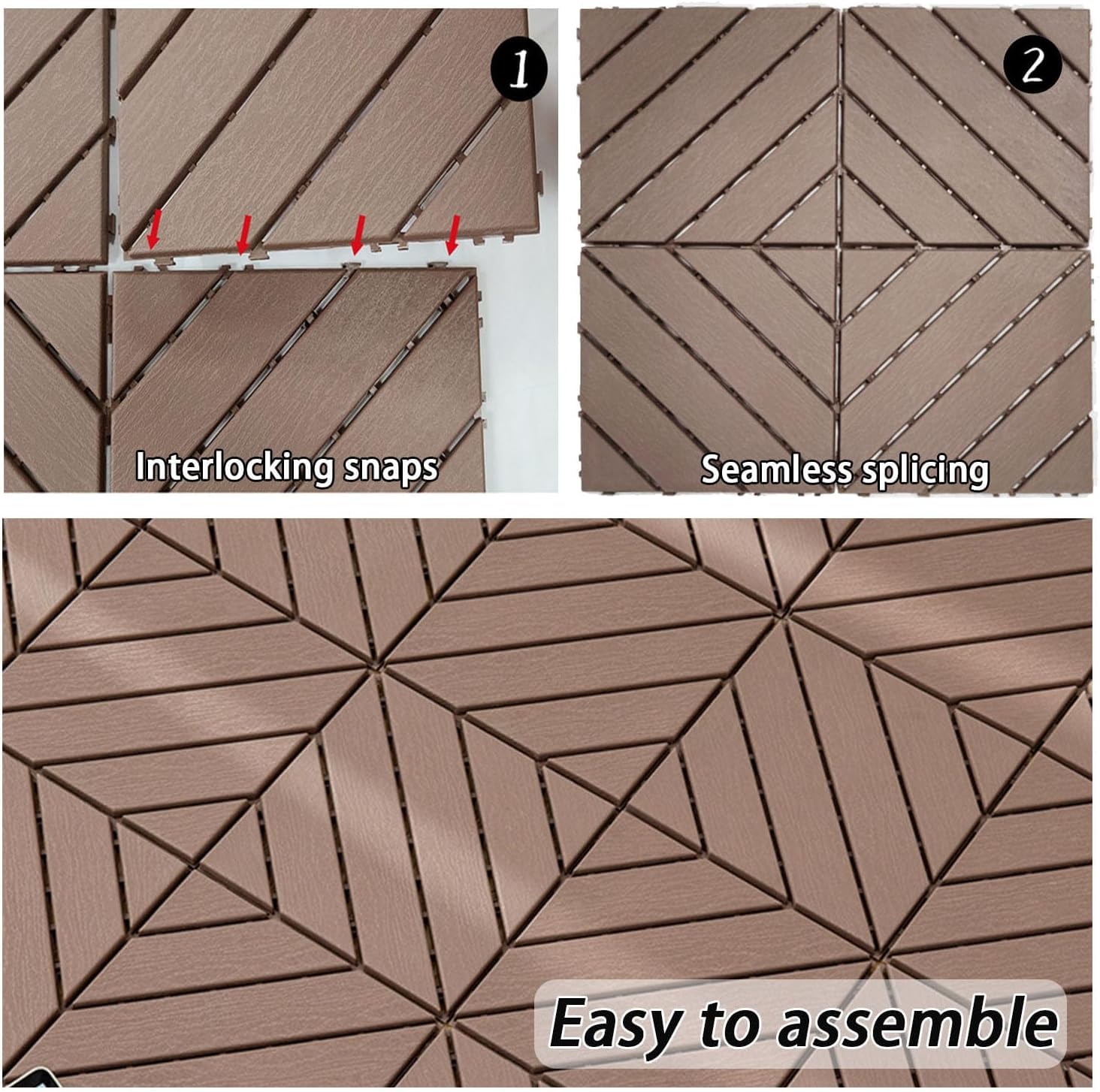 1

Interlocking snaps

2

Seamless splicing

Easy to assemble