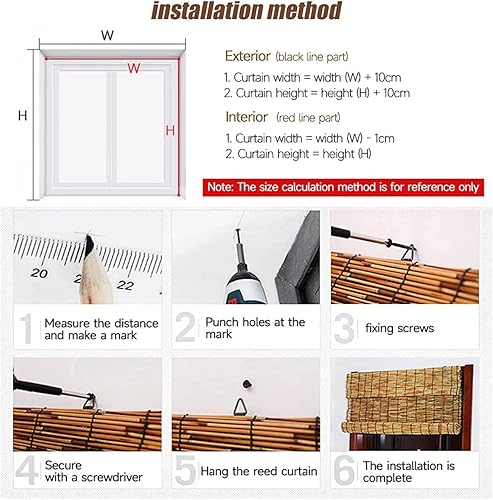 installation method

W

W

H

H

Exterior (black line part)

1. Curtain width = width (W) + 10cm
2. Curtain height = height (H) + 10cm

Interior (red line part)

1. Curtain width = width (W) - 1cm
2. Curtain height = height (H)

Note: The size calculation method is for reference only

20 2 22

1 Measure the distance and make a mark

2 Punch holes at the mark

3 fixing screws

4 Secure with a screwdriver

5 Hang the reed curtain

6 The installation is complete