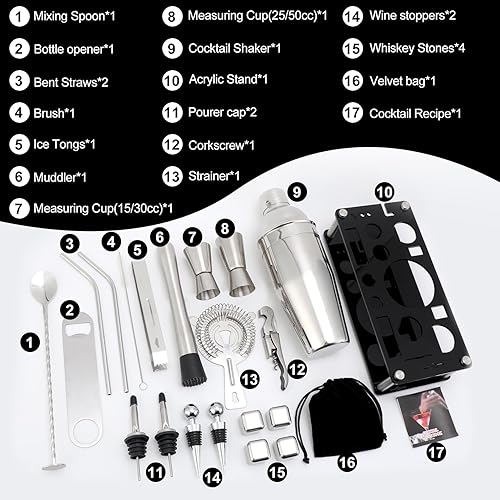 1 Mixing Spoon*1

2 Bottle opener*1

3 Bent Straws*2

4 Brush*1

5 Ice Tongs*1

6 Muddler*1

7 Measuring Cup(15/30cc)*1

8 Measuring Cup(25/50cc)*1

9 Cocktail Shaker*1

10 Acrylic Stand*1

11 Pourer cap*2

12 Corkscrew*1

13 Strainer*1

14 Wine stoppers*2

15 Whiskey Stones*4

16 Velvet bag*1

17 Cocktail Recipe*1

9 10 3 4 5 6 7 8 2 1 13 12 11 14 15 16 17