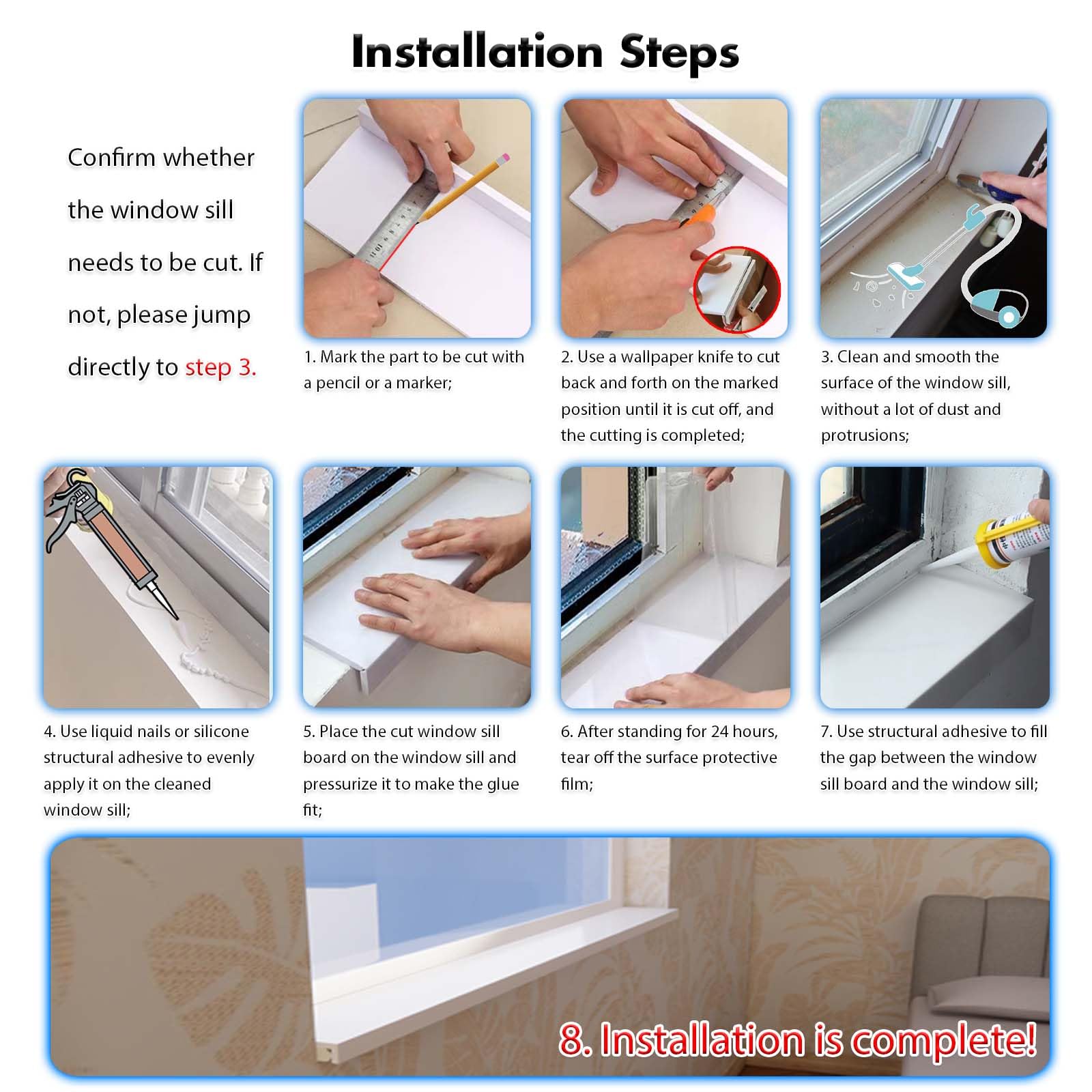 Installation Steps

Confirm whether the window sill needs to be cut. If not, please jump directly to step 3.

1. Mark the part to be cut with a pencil or a marker;

2. Use a wallpaper knife to cut back and forth on the marked position until it is cut off, and the cutting is completed;

3. Clean and smooth the surface of the window sill, without a lot of dust and protrusions;

4. Use liquid nails or silicone structural adhesive to evenly apply it on the cleaned window sill;

5. Place the cut window sill board on the window sill and pressurize it to make the glue fit;

6. After standing for 24 hours, tear off the surface protective film;

7. Use structural adhesive to fill the gap between the window sill board and the window sill;

8. Installation is complete!