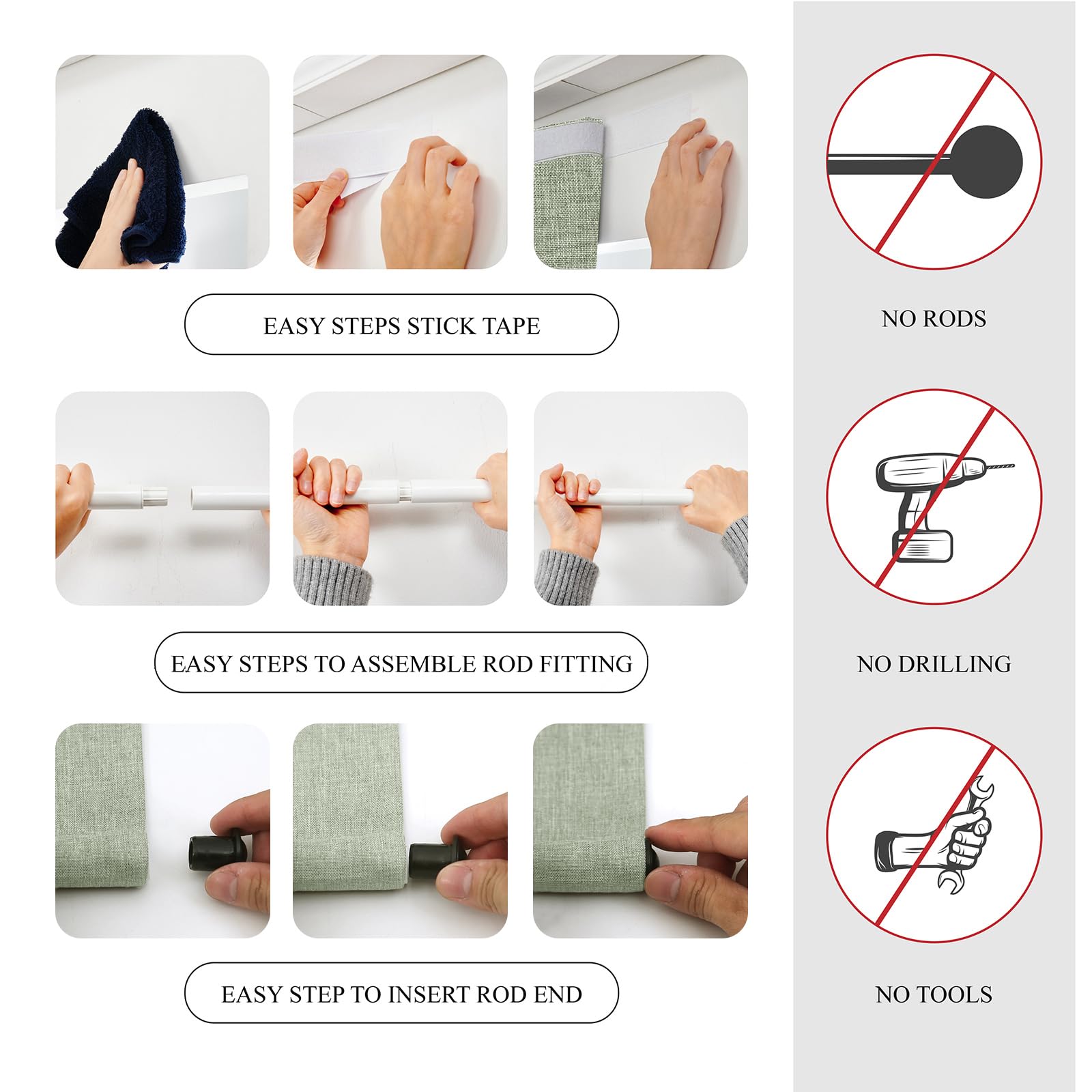 EASY STEPS STICK TAPE

EASY STEPS TO ASSEMBLE ROD FITTING

EASY STEP TO INSERT ROD END

NO RODS

NO DRILLING

NO TOOLS