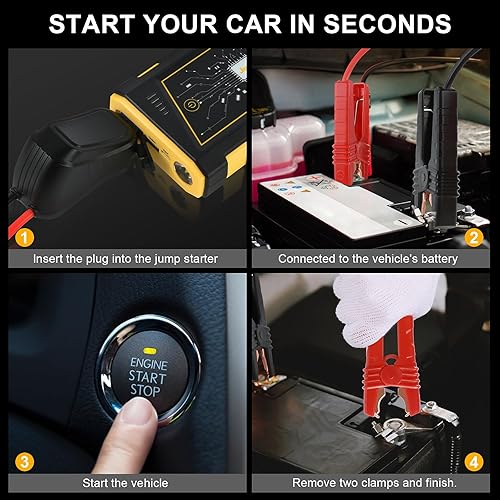 START YOUR CAR IN SECONDS

1
Insert the plug into the jump starter

2
Connected to the vehicle's battery

ENGINE
START
STOP

3
Start the vehicle

4
Remove two clamps and finish.