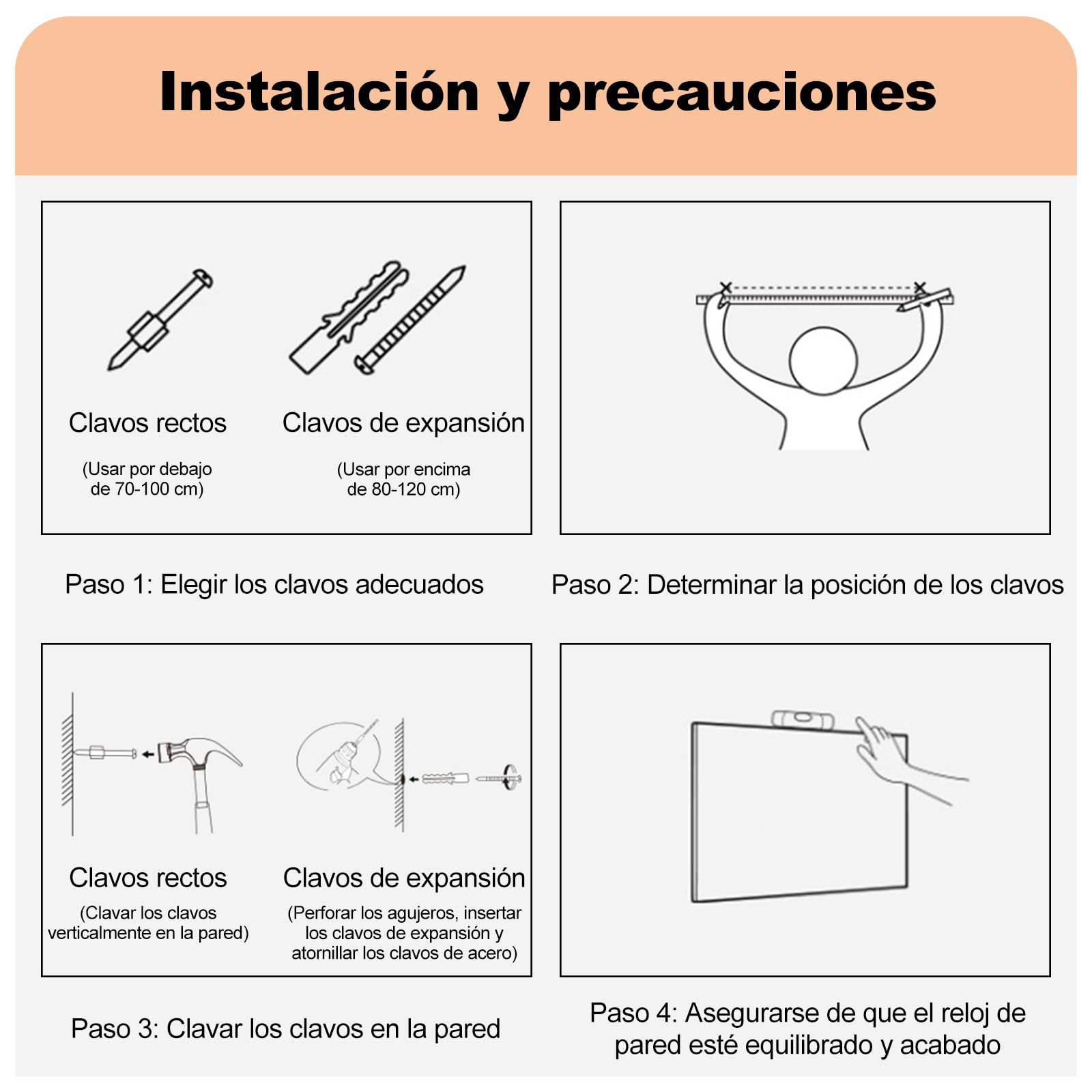 Instalación y precauciones

Clavos rectos

(Usar por debajo de 70-100 cm)

Clavos de expansión

(Usar por encima de 80-120 cm)

Paso 1: Elegir los clavos adecuados

Paso 2: Determinar la posición de los clavos

Clavos rectos

(Clavar los clavos verticalmente en la pared)

Clavos de expansión

(Perforar los agujeros, insertar los clavos de expansión y atornillar los clavos de acero)

Paso 3: Clavar los clavos en la pared

Paso 4: Asegurarse de que el reloj de pared esté equilibrado y acabado