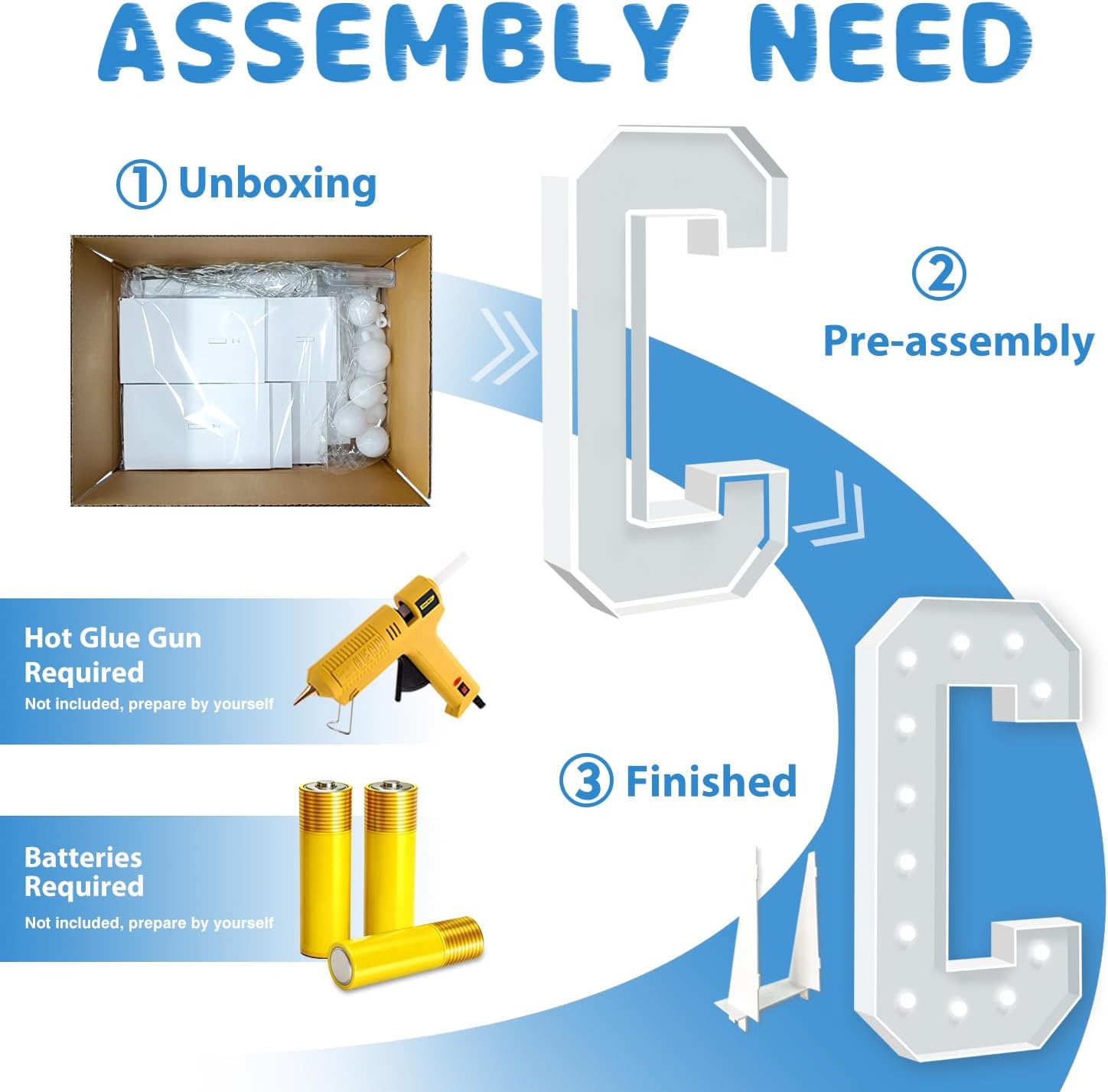 ASSEMBLY NEED

① Unboxing

② Pre-assembly

Hot Glue Gun Required
Not included, prepare by yourself

③ Finished

Batteries Required
Not included, prepare by yourself