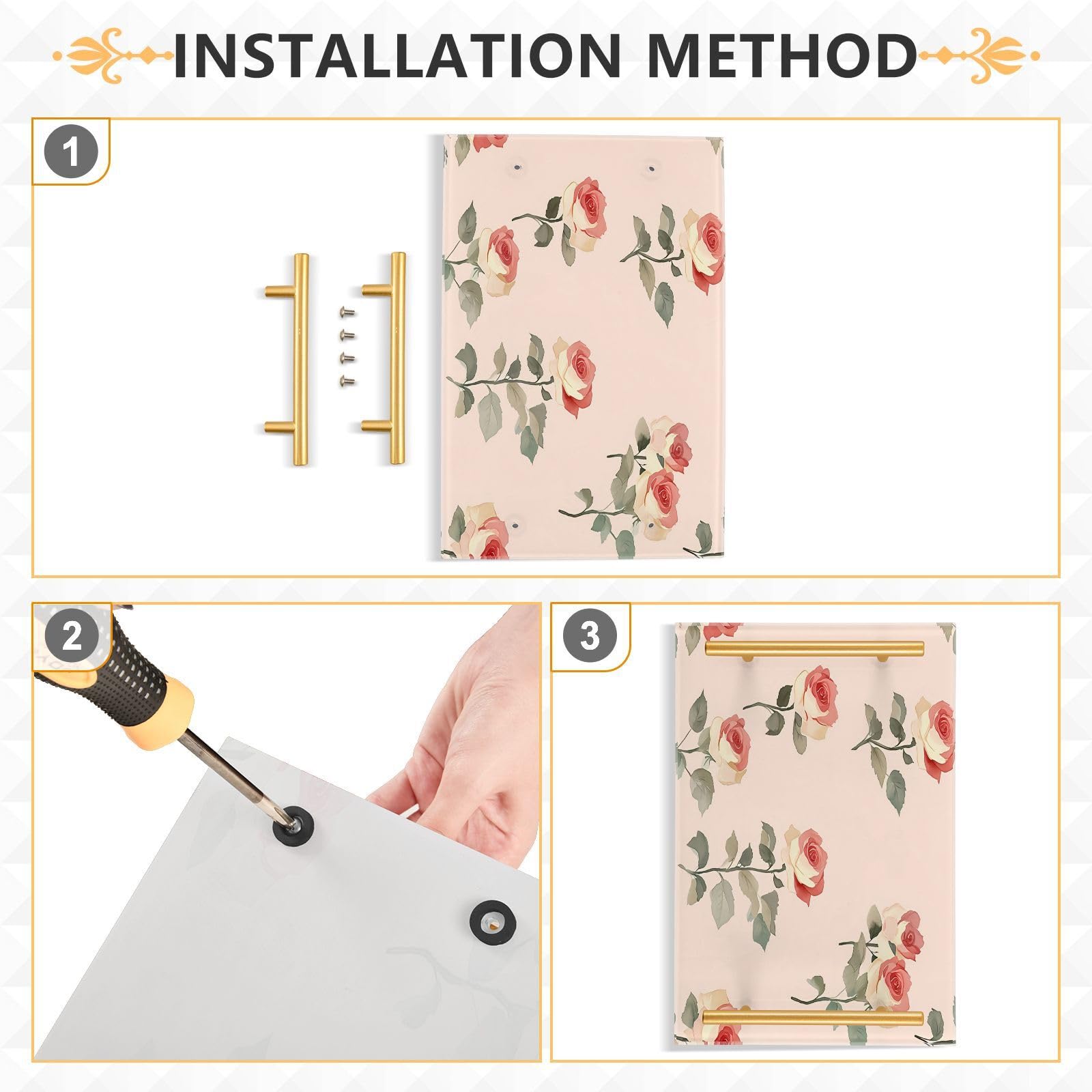 INSTALLATION METHOD

1

2

3