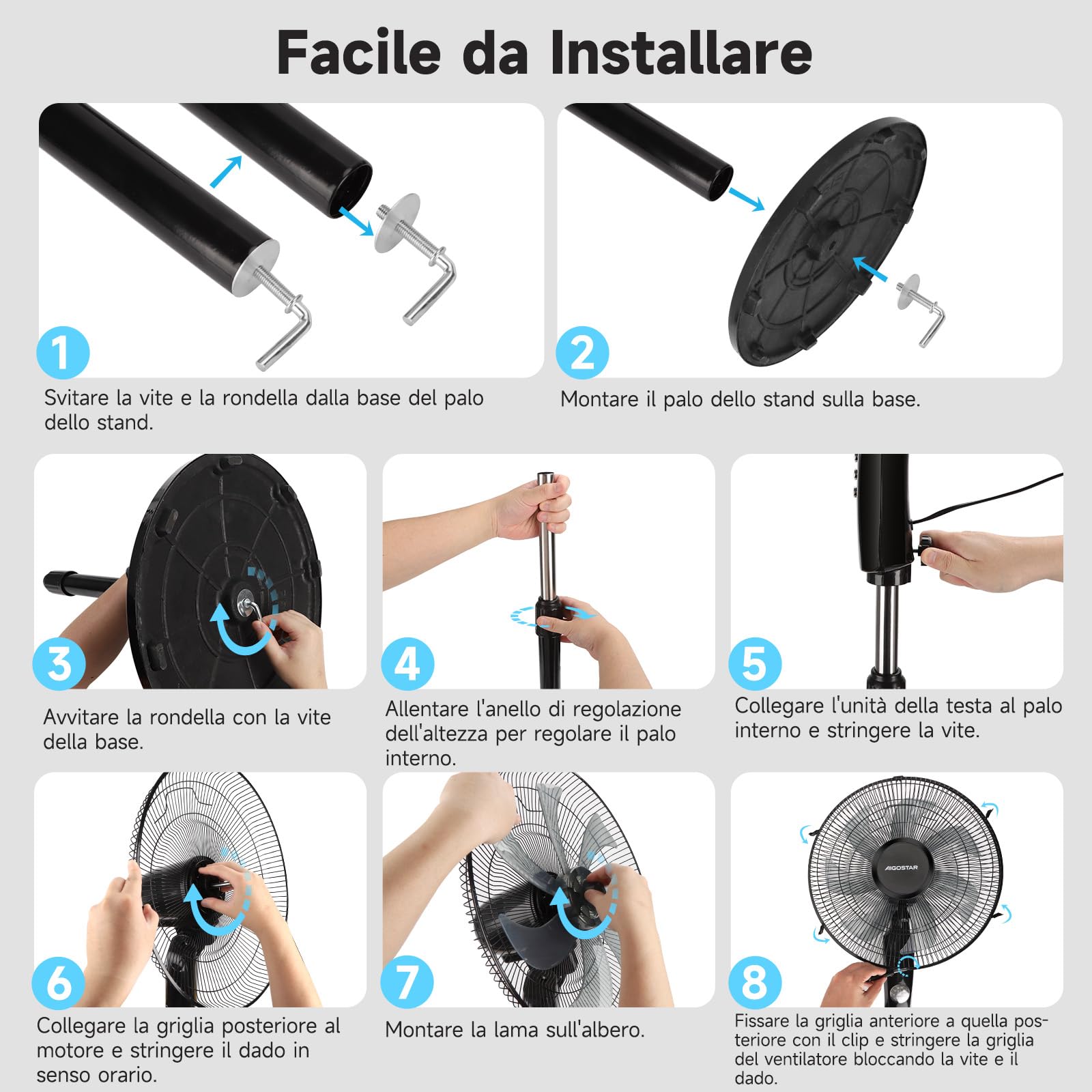 Facile da Installare

1
Svitare la vite e la rondella dalla base del palo dello stand.

2
Montare il palo dello stand sulla base.

3
Avvitare la rondella con la vite della base.

4
Allentare l'anello di regolazione dell'altezza per regolare il palo interno.

5
Collegare l'unità della testa al palo interno e stringere la vite.

6
Collegare la griglia posteriore al motore e stringere il dado in senso orario.

7
Montare la lama sull'albero.

AIGOSTAR
8
Fissare la griglia anteriore a quella posteriore con il clip e stringere la griglia del ventilatore bloccando la vite e il dado.