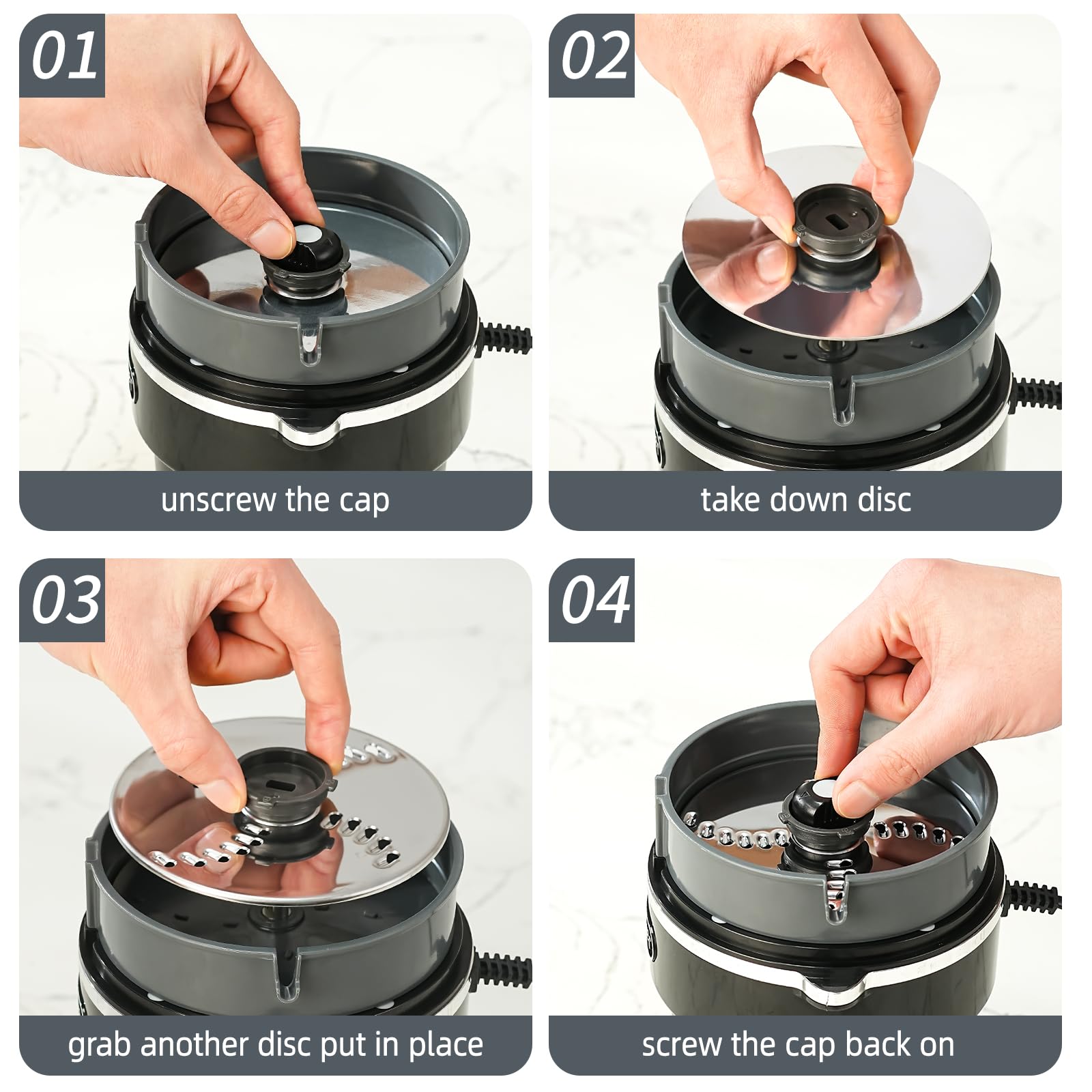 01

unscrew the cap

02

take down disc

03

grab another disc put in place

04

screw the cap back on